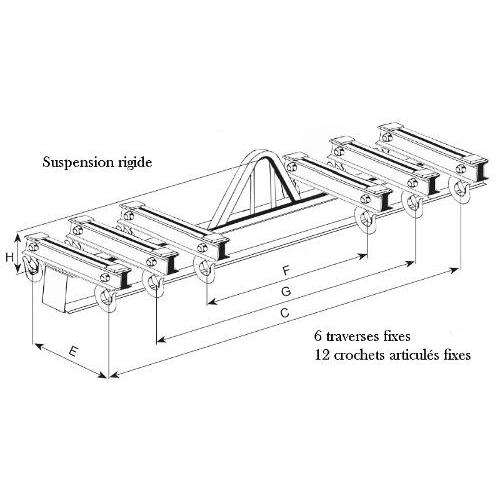 Suspension rigide

H

F

G

C

E

6 traverses fixes
12 crochets articulés fixes