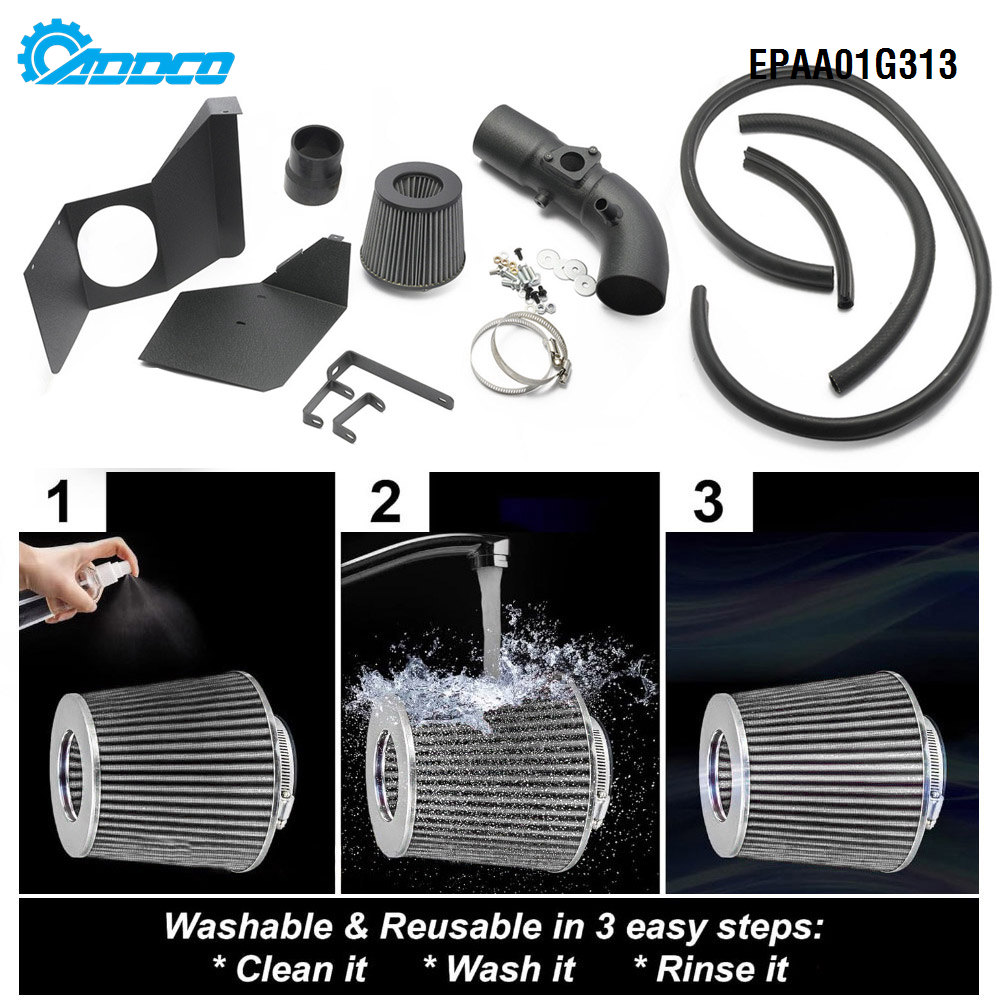 ADDCO

EPAA01G313

1

2

3

Washable & Reusable in 3 easy steps:
* Clean it * Wash it * Rinse it