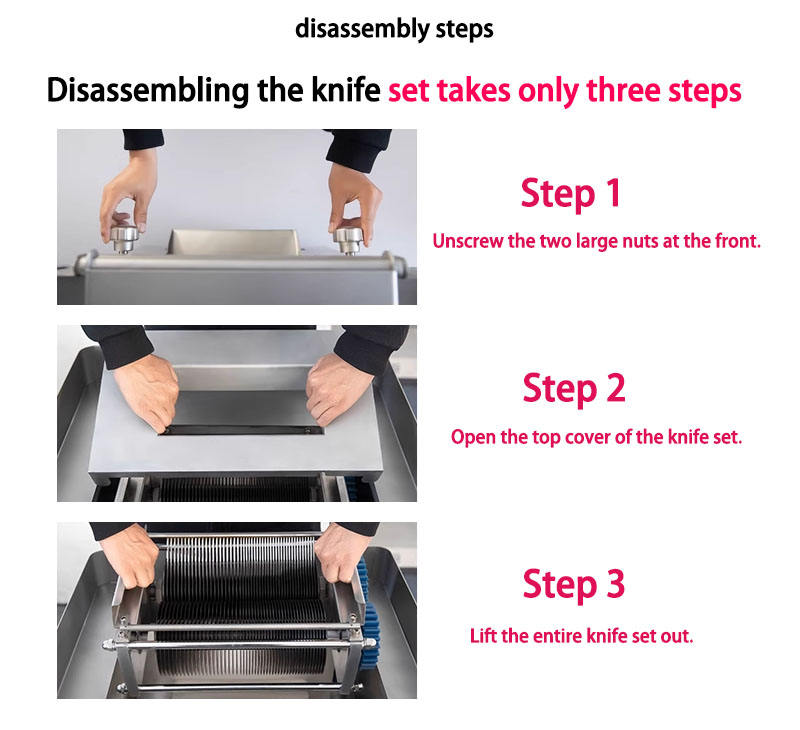 disassembly steps

Disassembling the knife set takes only three steps

Step 1

Unscrew the two large nuts at the front.

Step 2

Open the top cover of the knife set.

Step 3

Lift the entire knife set out.