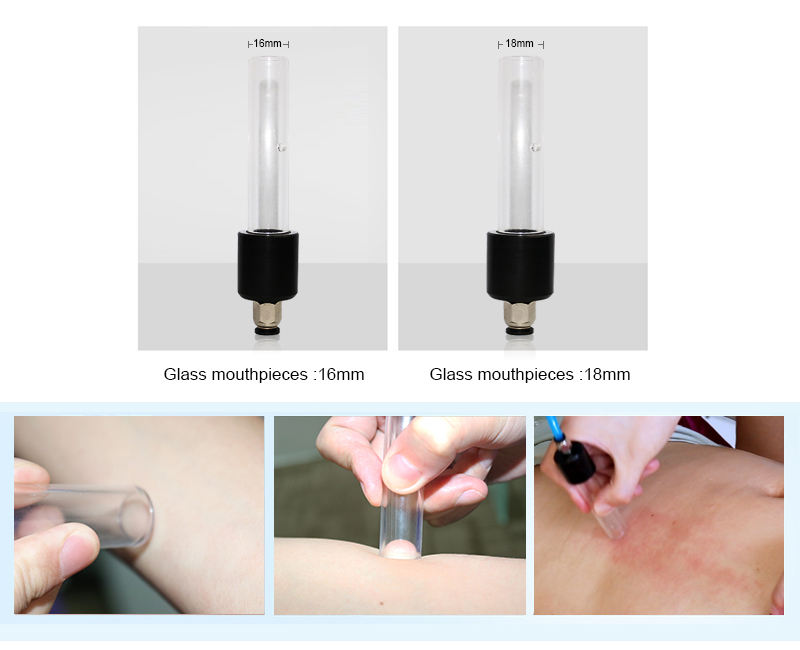 16mm

18mm

Glass mouthpieces :16mm

Glass mouthpieces :18mm