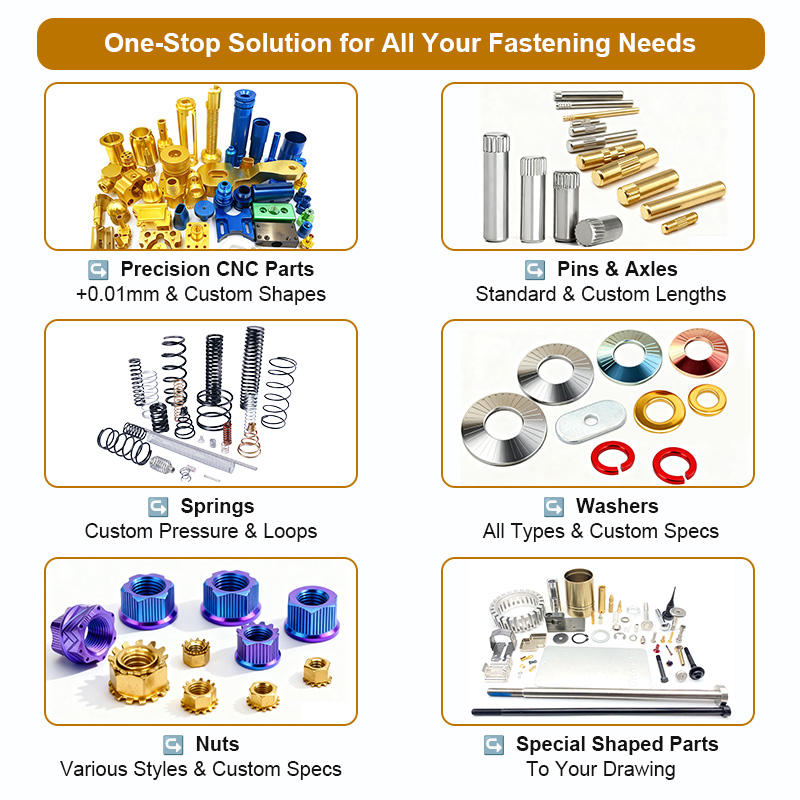 One-Stop Solution for All Your Fastening Needs

Precision CNC Parts
+0.01mm & Custom Shapes

Pins & Axles
Standard & Custom Lengths

Springs
Custom Pressure & Loops

Washers
All Types & Custom Specs

Nuts
Various Styles & Custom Specs

Special Shaped Parts
To Your Drawing