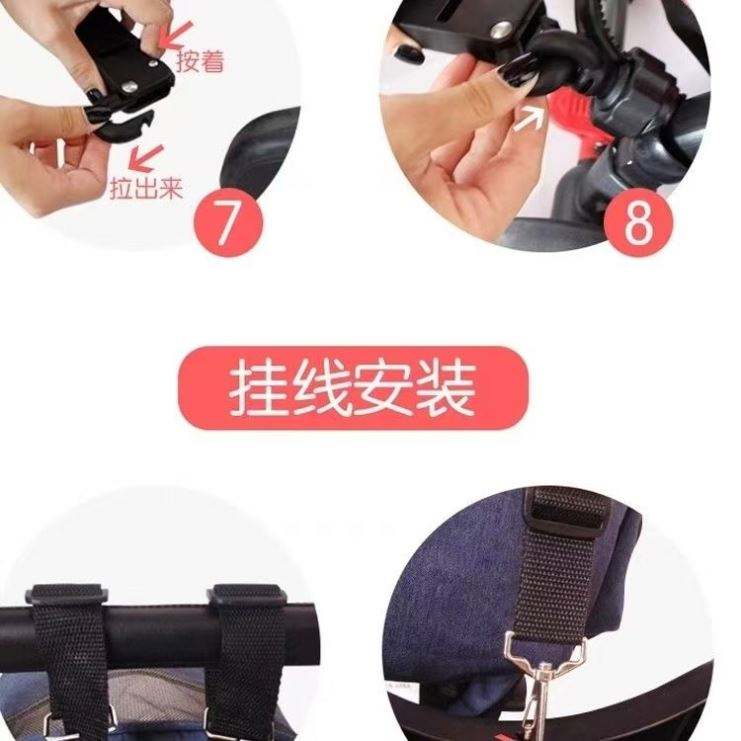 按着

拉出来

7

8

挂线安装