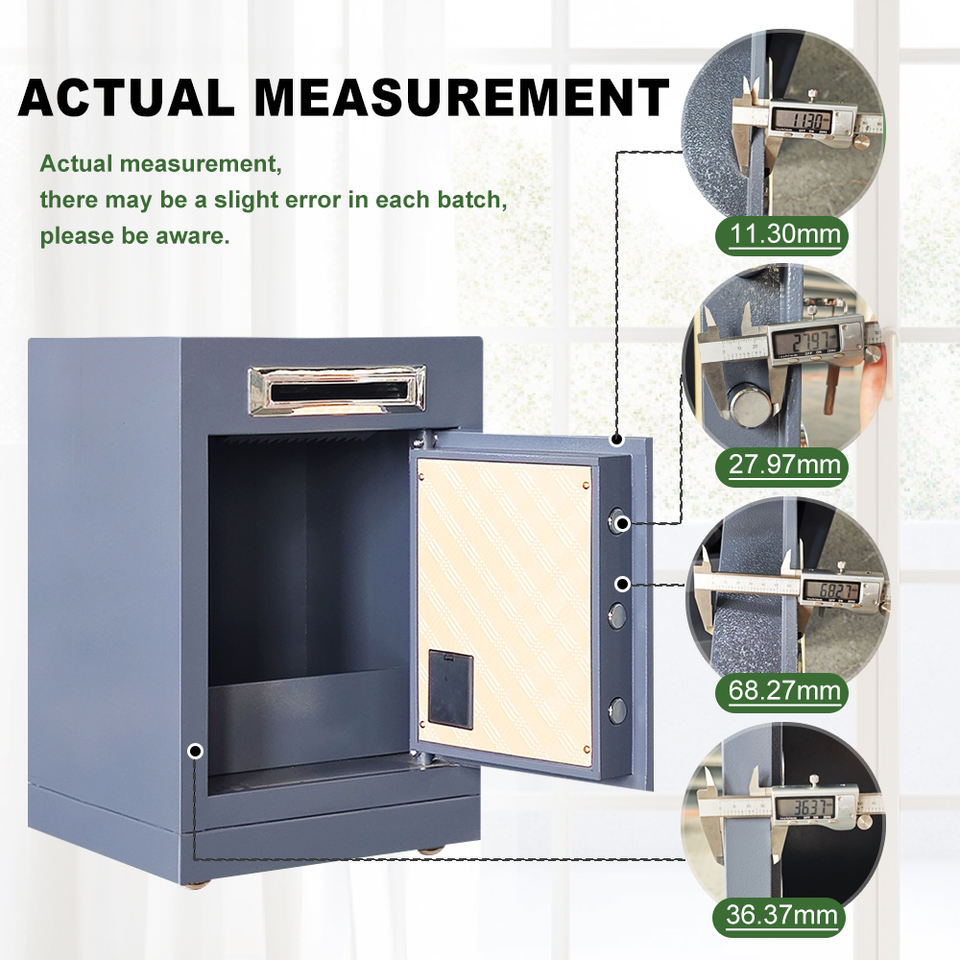 ACTUAL MEASUREMENT

Actual measurement,
there may be a slight error in each batch,
please be aware.

11.30
11.30mm

27.97
27.97mm

68.27
68.27mm

36.37
36.37mm