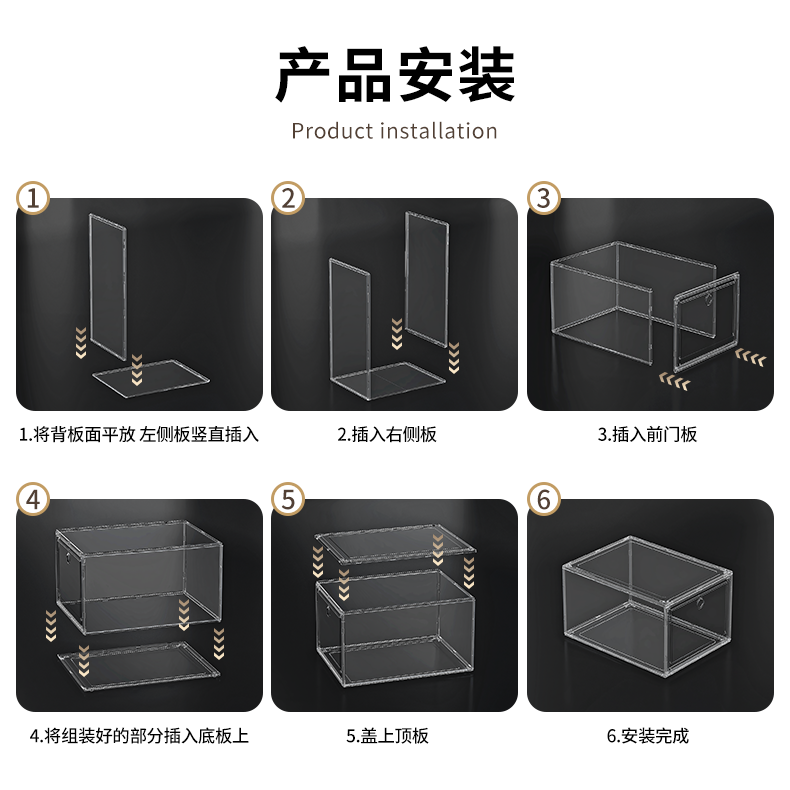 产品安装

Product installation

1

1.将背板面平放 左侧板竖直插入

2

2.插入右侧板

3

3.插入前门板

4

4.将组装好的部分插入底板上

5

5.盖上顶板

6

6.安装完成