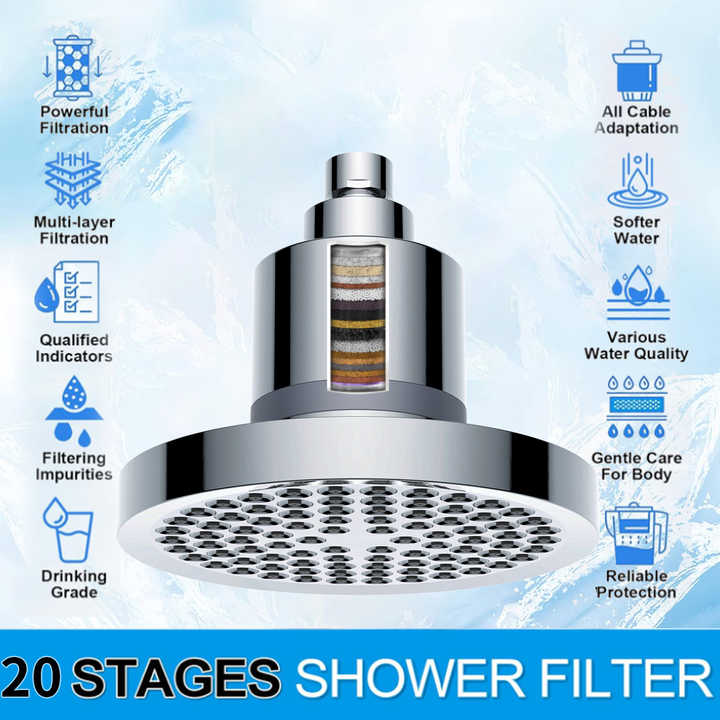 Powerful Filtration

Multi-layer Filtration

Qualified Indicators

Filtering Impurities

Drinking Grade

All Cable Adaptation

Softer Water

Various Water Quality

Gentle Care For Body

Reliable Protection

20 STAGES SHOWER FILTER