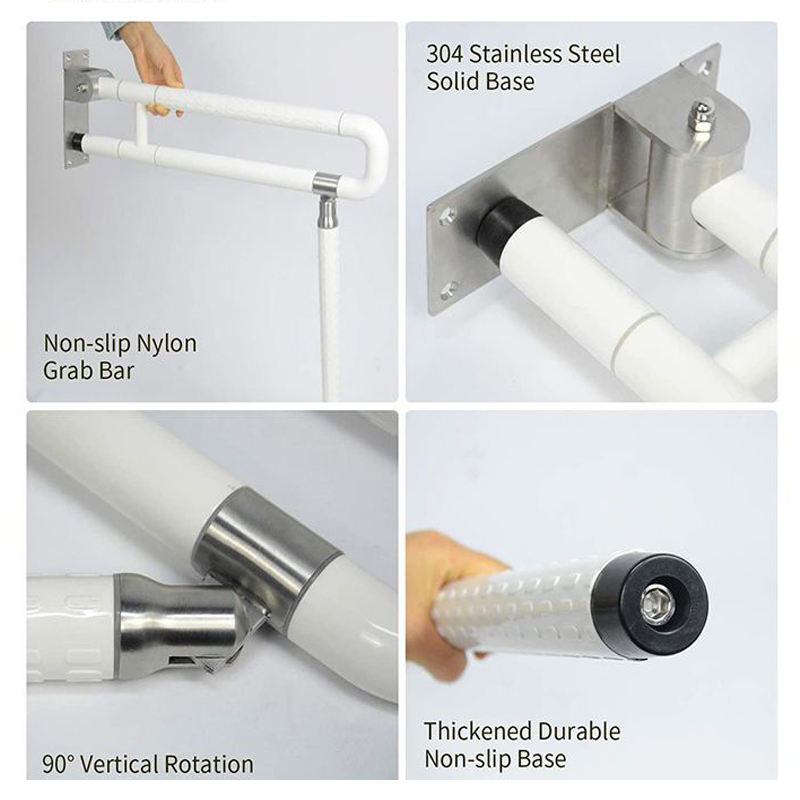 Non-slip Nylon Grab Bar

304 Stainless Steel Solid Base

90° Vertical Rotation

Thickened Durable Non-slip Base