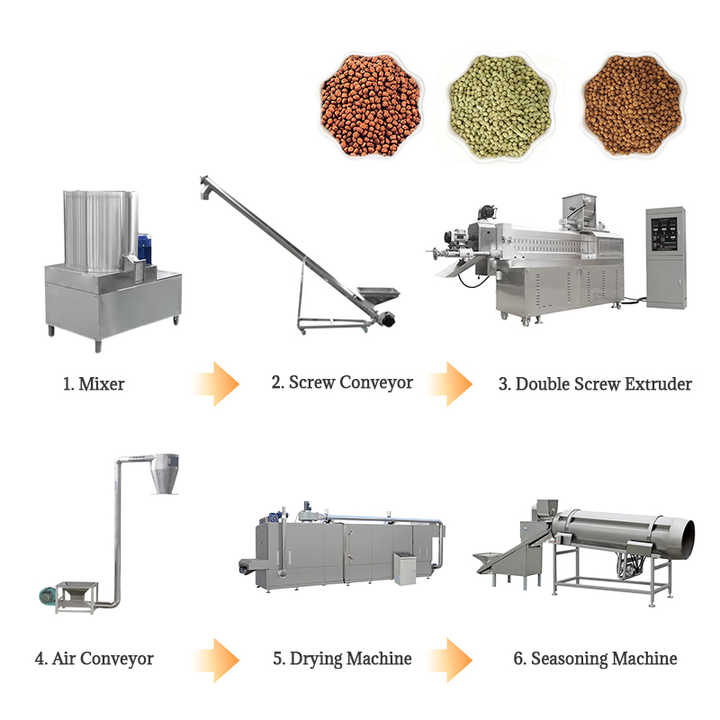 1. Mixer

2. Screw Conveyor

3. Double Screw Extruder

4. Air Conveyor

5. Drying Machine

6. Seasoning Machine