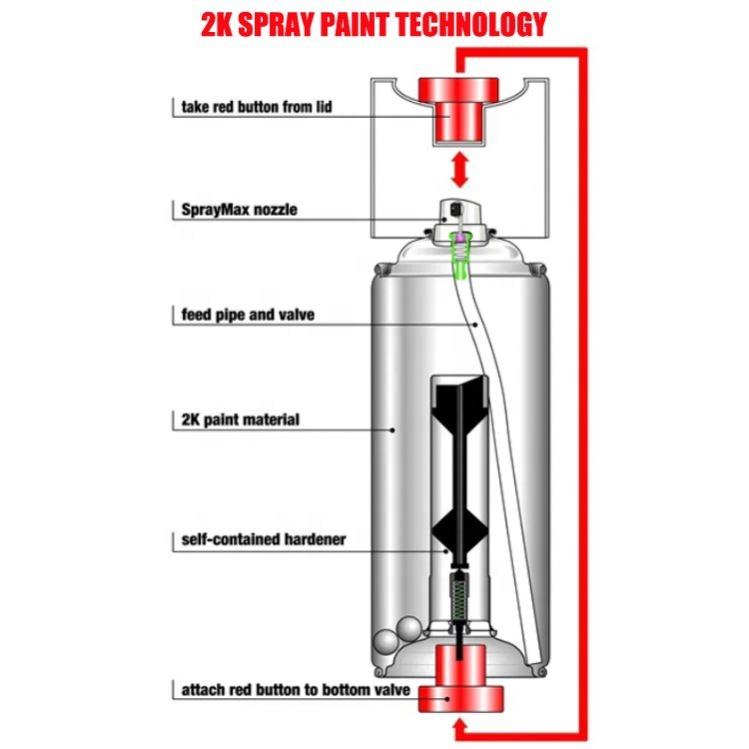 2K SPRAY PAINT TECHNOLOGY

take red button from lid

SprayMax nozzle

feed pipe and valve

2K paint material

self-contained hardener

attach red button to bottom valve