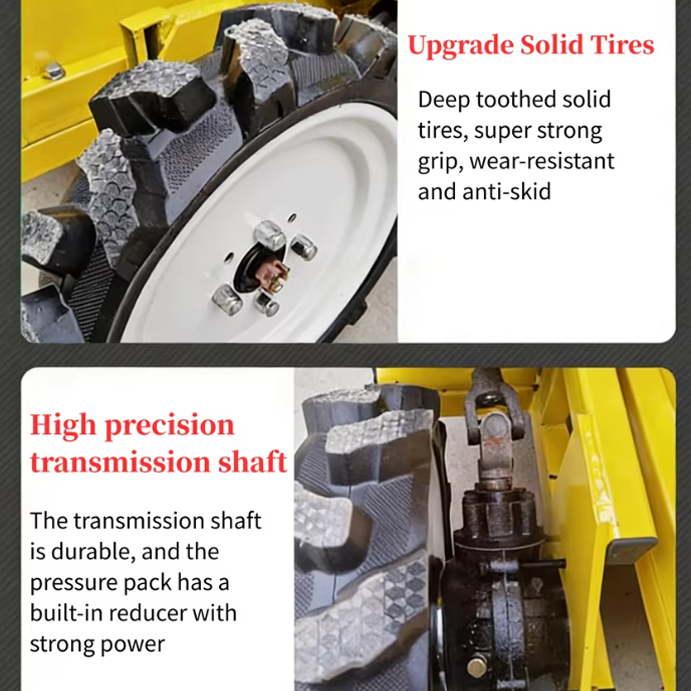 Upgrade Solid Tires

Deep toothed solid tires, super strong grip, wear-resistant and anti-skid

High precision transmission shaft

The transmission shaft is durable, and the pressure pack has a built-in reducer with strong power