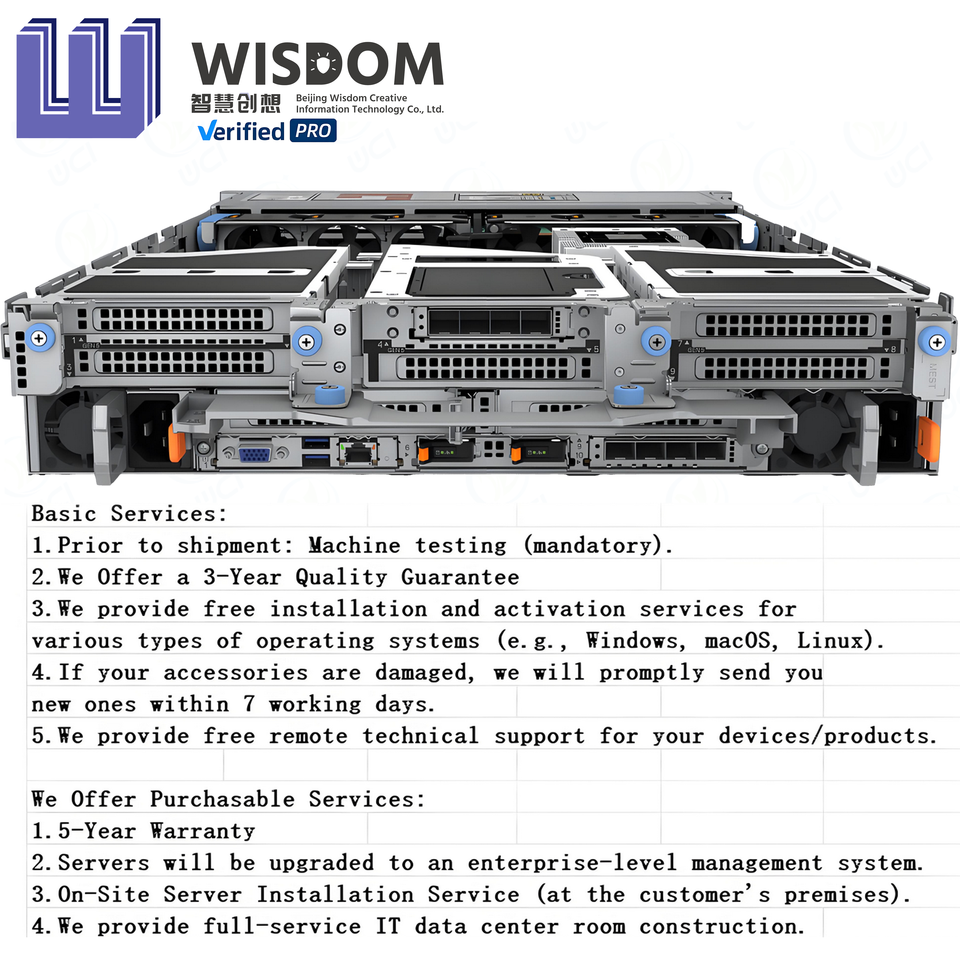 WISDOM
智慧创想 Beijing Wisdom Creative Information Technology Co., Ltd.
Verified PRO

Basic Services:
1.Prior to shipment: Machine testing (mandatory).
2.We Offer a 3-Year Quality Guarantee
3.We provide free installation and activation services for various types of operating systems (e.g., Windows, macOS, Linux).
4.If your accessories are damaged, we will promptly send you new ones within 7 working days.
5.We provide free remote technical support for your devices/products.

We Offer Purchasable Services:
1.5-Year Warranty
2.Servers will be upgraded to an enterprise-level management system.
3.On-Site Server Installation Service (at the customer's premises).
4.We provide full-service IT data center room construction.