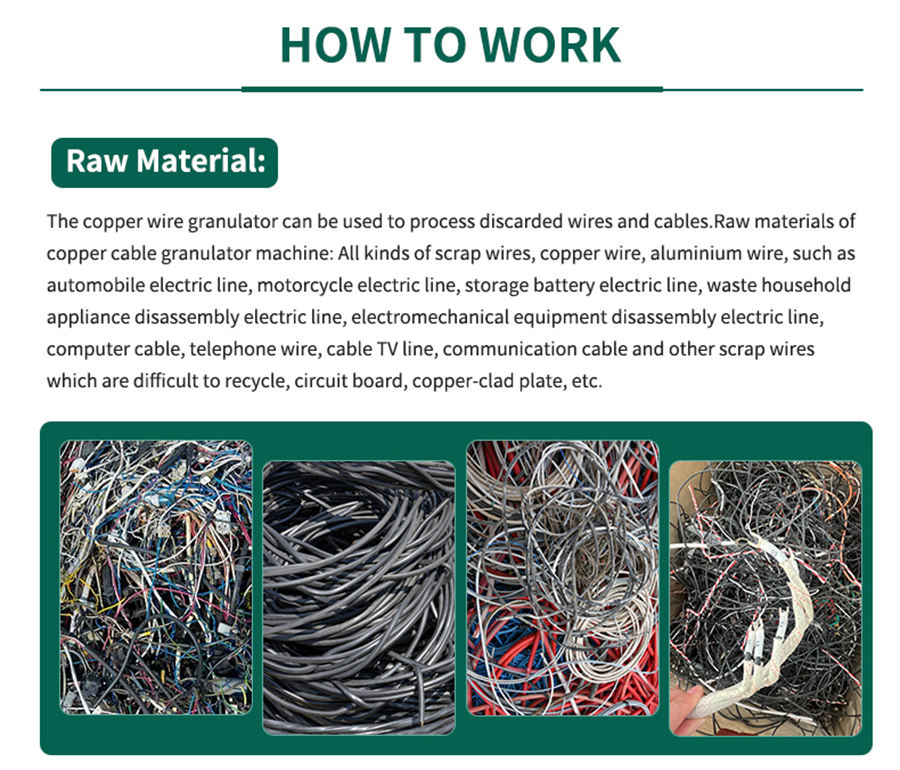 HOW TO WORK

Raw Material:

The copper wire granulator can be used to process discarded wires and cables.Raw materials of copper cable granulator machine: All kinds of scrap wires, copper wire, aluminium wire, such as automobile electric line, motorcycle electric line, storage battery electric line, waste household appliance disassembly electric line, electromechanical equipment disassembly electric line, computer cable, telephone wire, cable TV line, communication cable and other scrap wires which are difficult to recycle, circuit board, copper-clad plate, etc.