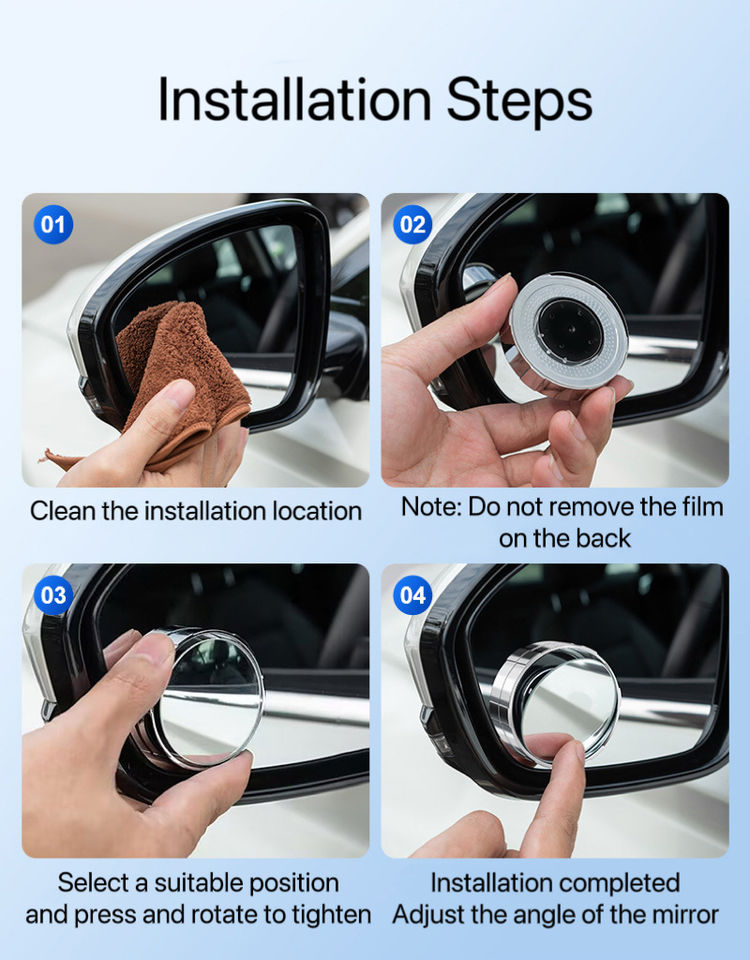 Installation Steps

01

Clean the installation location

02

Note: Do not remove the film on the back

03

Select a suitable position and press and rotate to tighten

04

Installation completed
Adjust the angle of the mirror