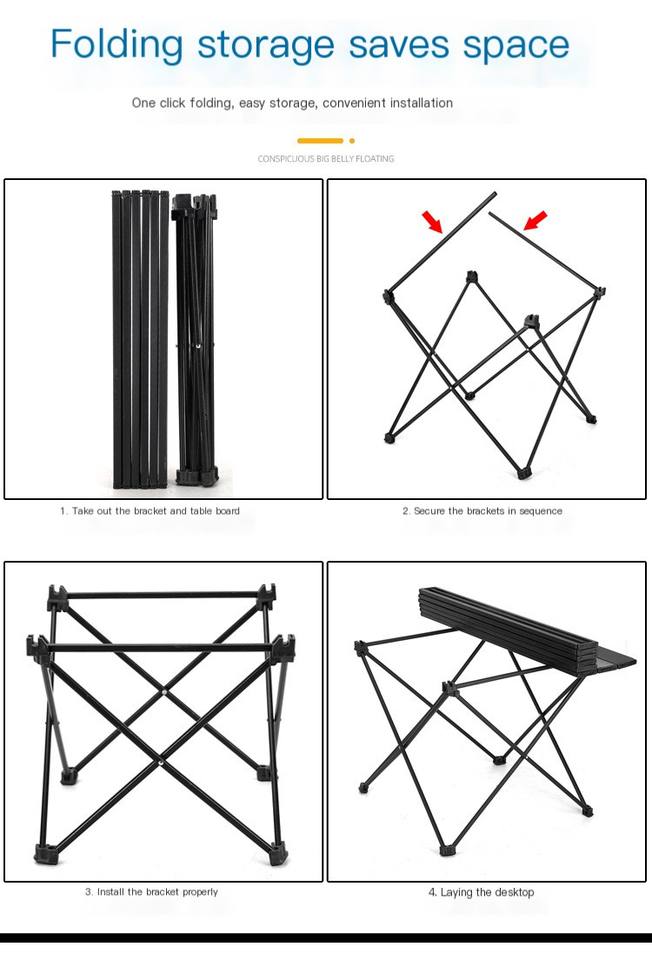 Folding storage saves space

One click folding, easy storage, convenient installation

CONSPICUOUS BIG BELLY FLOATING

1. Take out the bracket and table board

2. Secure the brackets in sequence

3. Install the bracket properly

4. Laying the desktop