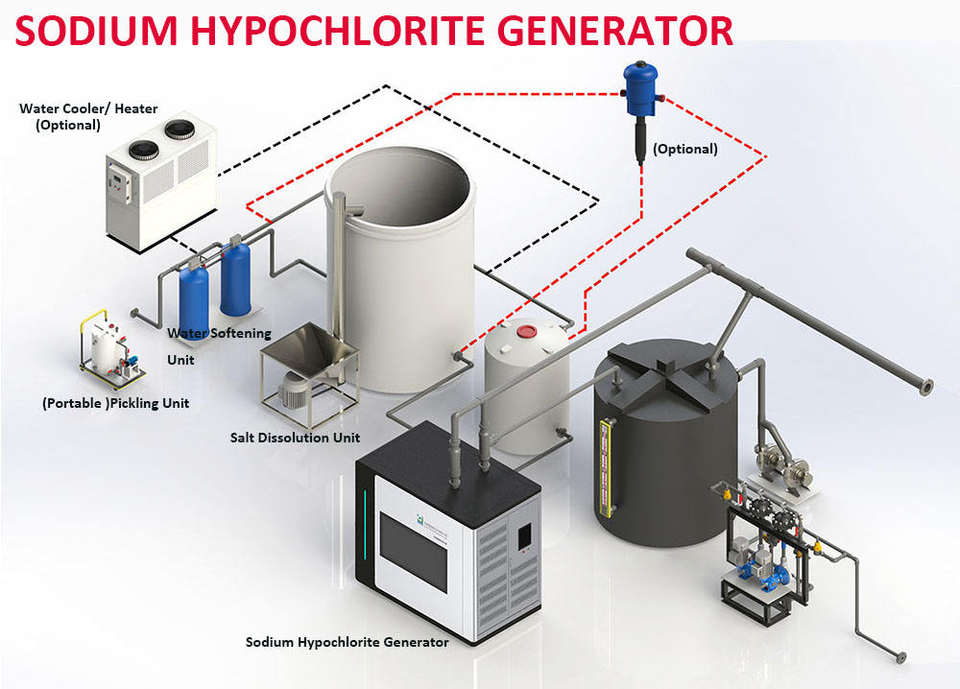 SODIUM HYPOCHLORITE GENERATOR

Water Cooler/ Heater (Optional)

(Optional)

Water Softening Unit

(Portable )Pickling Unit

Salt Dissolution Unit

Sodium Hypochlorite Generator