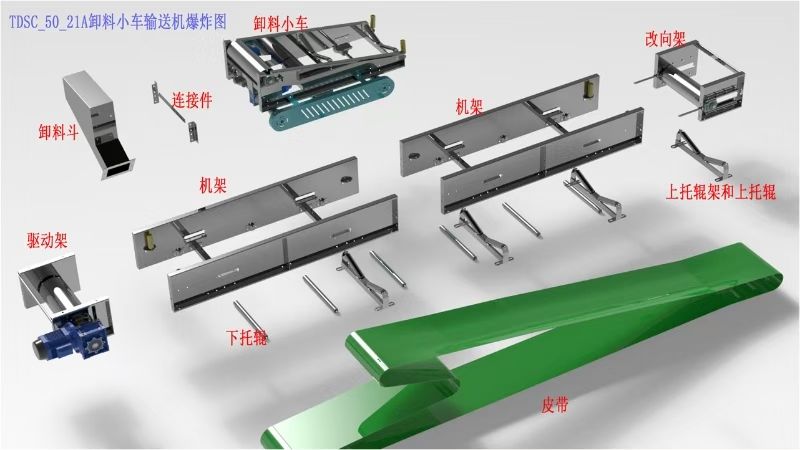 TDSC_50_21A卸料小车输送机爆炸图

卸料小车

改向架

卸料斗

连接件

机架

机架

上托辊架和上托辊

驱动架

下托辊

皮带