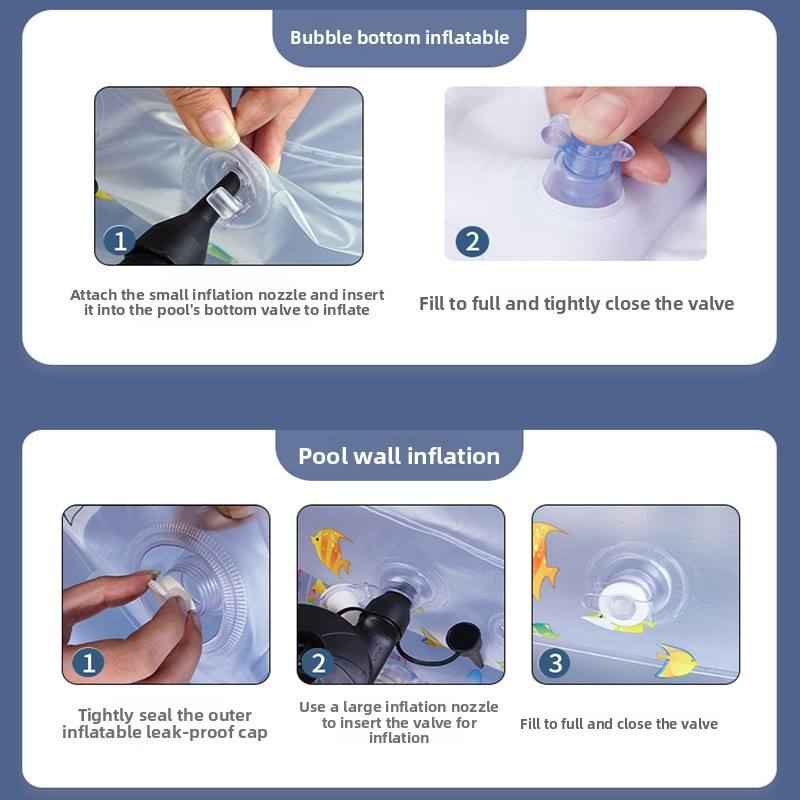 Bubble bottom inflatable

1

Attach the small inflation nozzle and insert it into the pool's bottom valve to inflate

2

Fill to full and tightly close the valve

Pool wall inflation

1

Tightly seal the outer inflatable leak-proof cap

2

Use a large inflation nozzle to insert the valve for inflation

3

Fill to full and close the valve