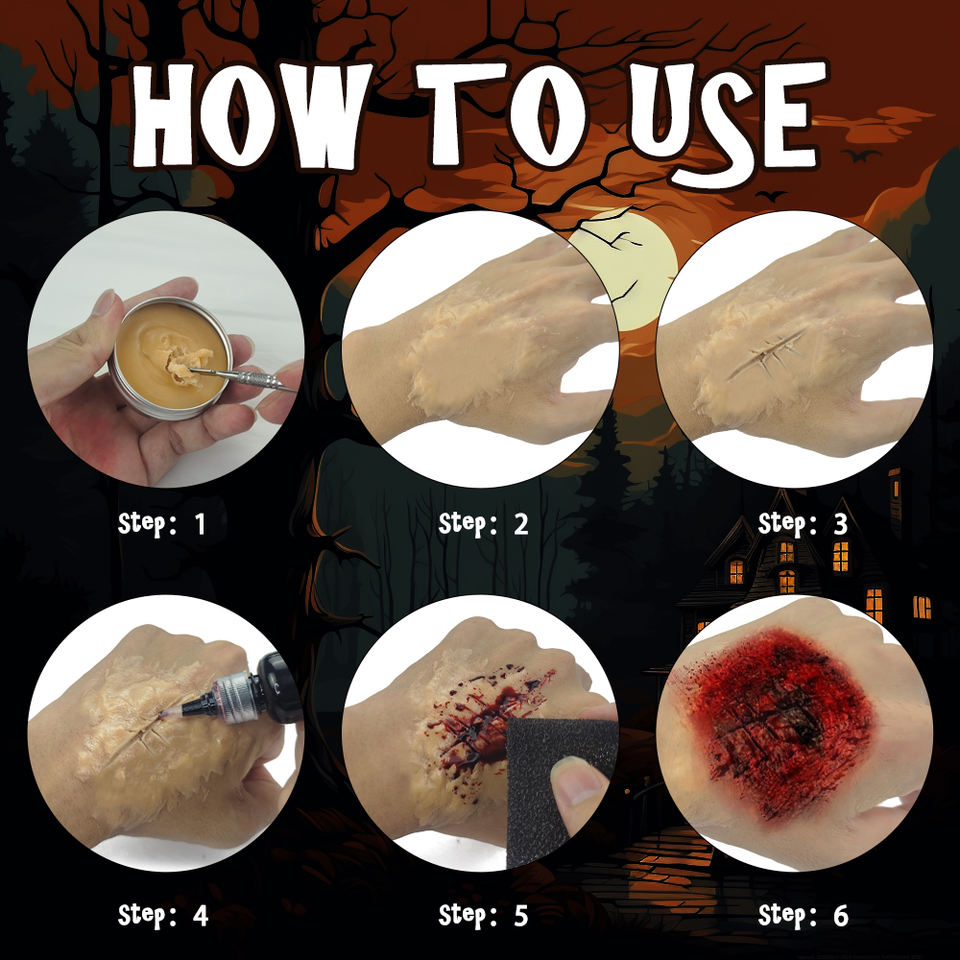 HOW TO USE

Step: 1

Step: 2

Step: 3

Step: 4

Step: 5

Step: 6