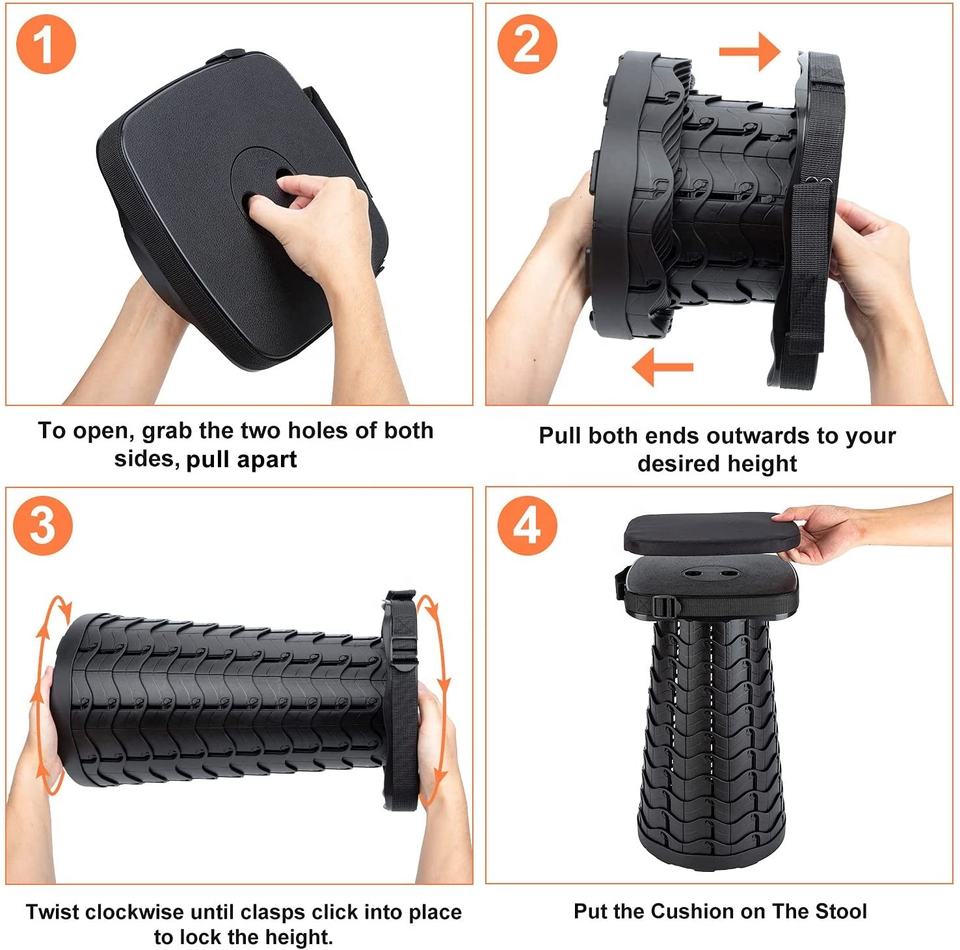 1

To open, grab the two holes of both sides, pull apart

2

Pull both ends outwards to your desired height

3

Twist clockwise until clasps click into place to lock the height.

4

Put the Cushion on The Stool