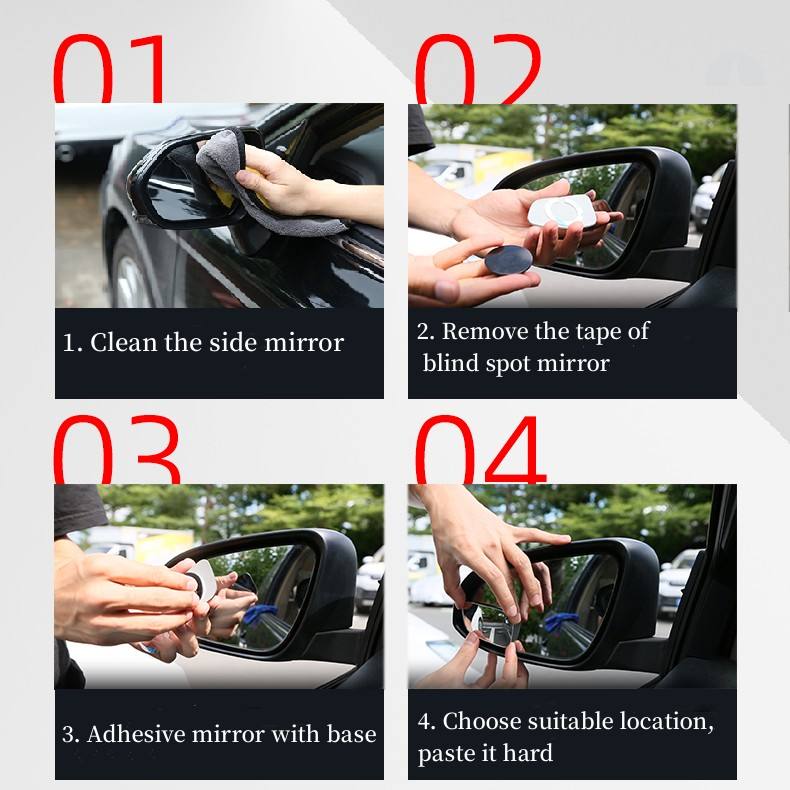 01

1. Clean the side mirror

02

2. Remove the tape of blind spot mirror

03

3. Adhesive mirror with base

04

4. Choose suitable location, paste it hard