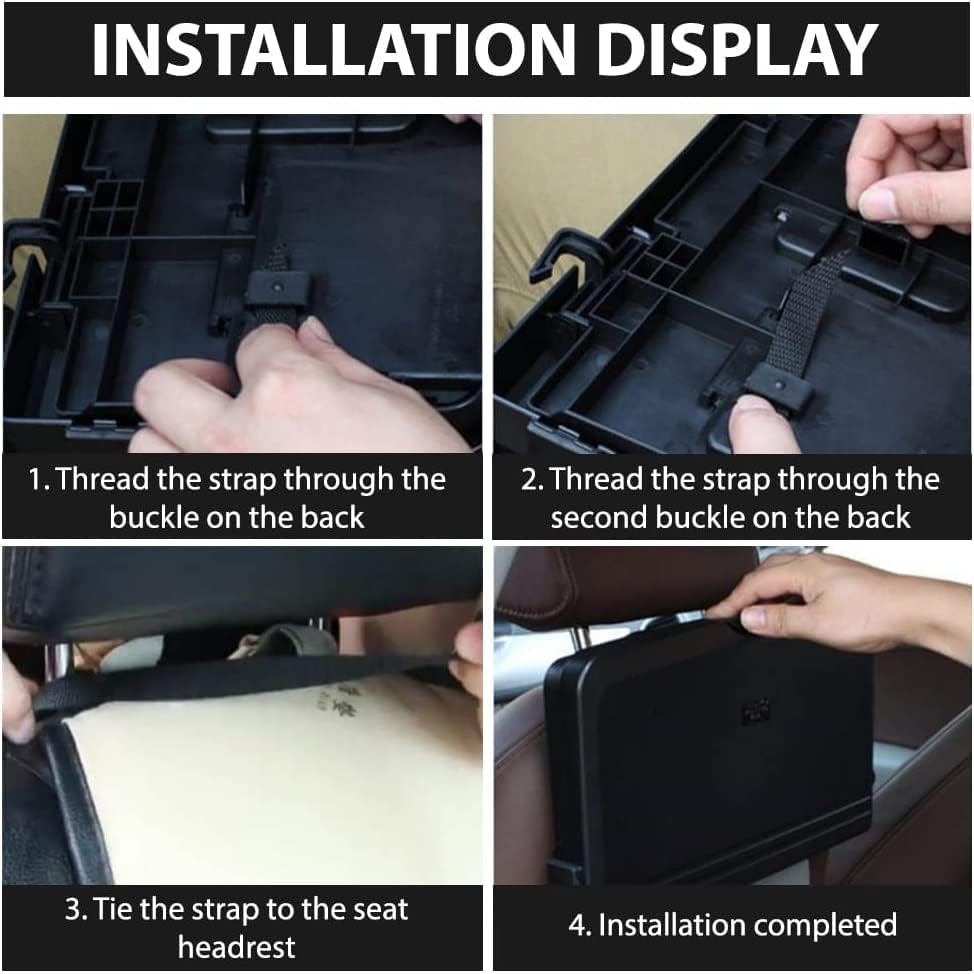 INSTALLATION DISPLAY

1. Thread the strap through the buckle on the back

2. Thread the strap through the second buckle on the back

3. Tie the strap to the seat headrest

4. Installation completed