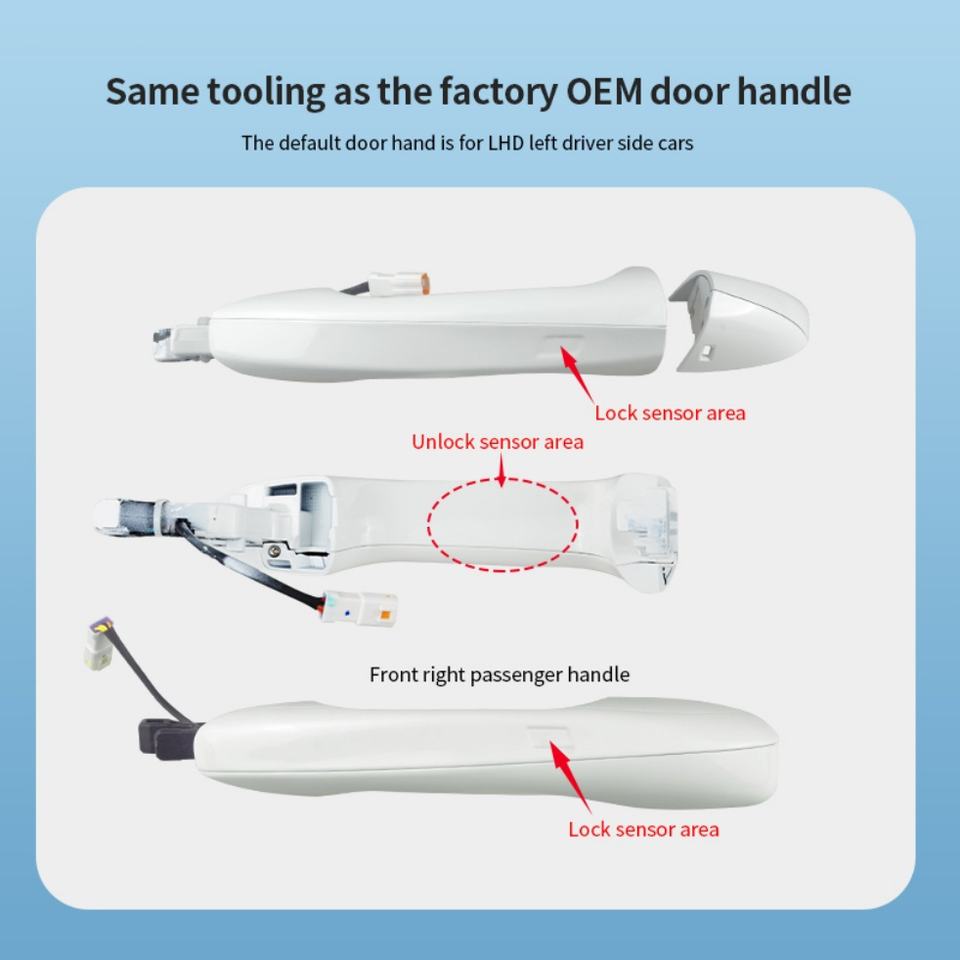 Same tooling as the factory OEM door handle

The default door hand is for LHD left driver side cars

Lock sensor area

Unlock sensor area

Front right passenger handle

Lock sensor area