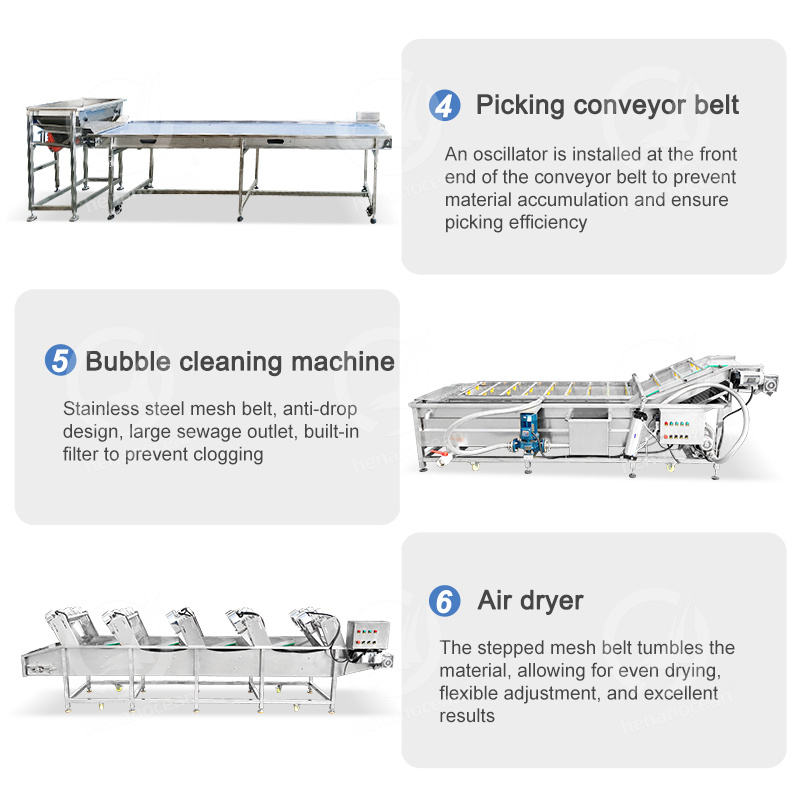 4 Picking conveyor belt

An oscillator is installed at the front end of the conveyor belt to prevent material accumulation and ensure picking efficiency

5 Bubble cleaning machine

Stainless steel mesh belt, anti-drop design, large sewage outlet, built-in filter to prevent clogging

6 Air dryer

The stepped mesh belt tumbles the material, allowing for even drying, flexible adjustment, and excellent results