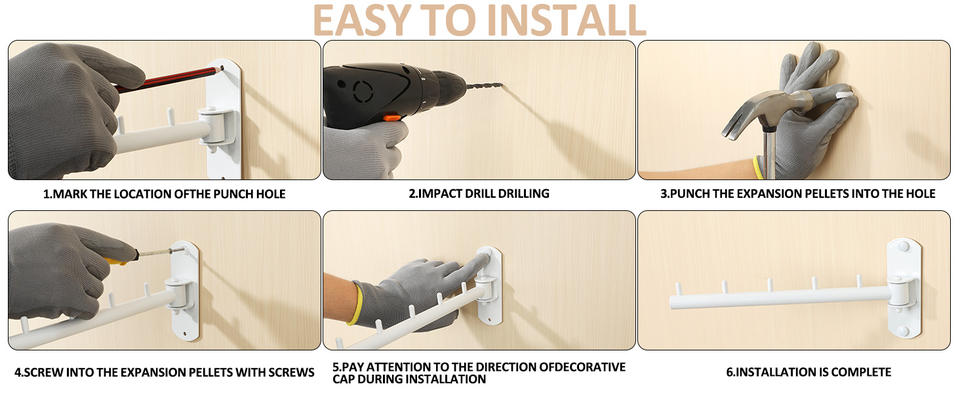 EASY TO INSTALL

1.MARK THE LOCATION OFTHE PUNCH HOLE

2.IMPACT DRILL DRILLING

3.PUNCH THE EXPANSION PELLETS INTO THE HOLE

4.SCREW INTO THE EXPANSION PELLETS WITH SCREWS

5.PAY ATTENTION TO THE DIRECTION OFDECORATIVE CAP DURING INSTALLATION

6.INSTALLATION IS COMPLETE