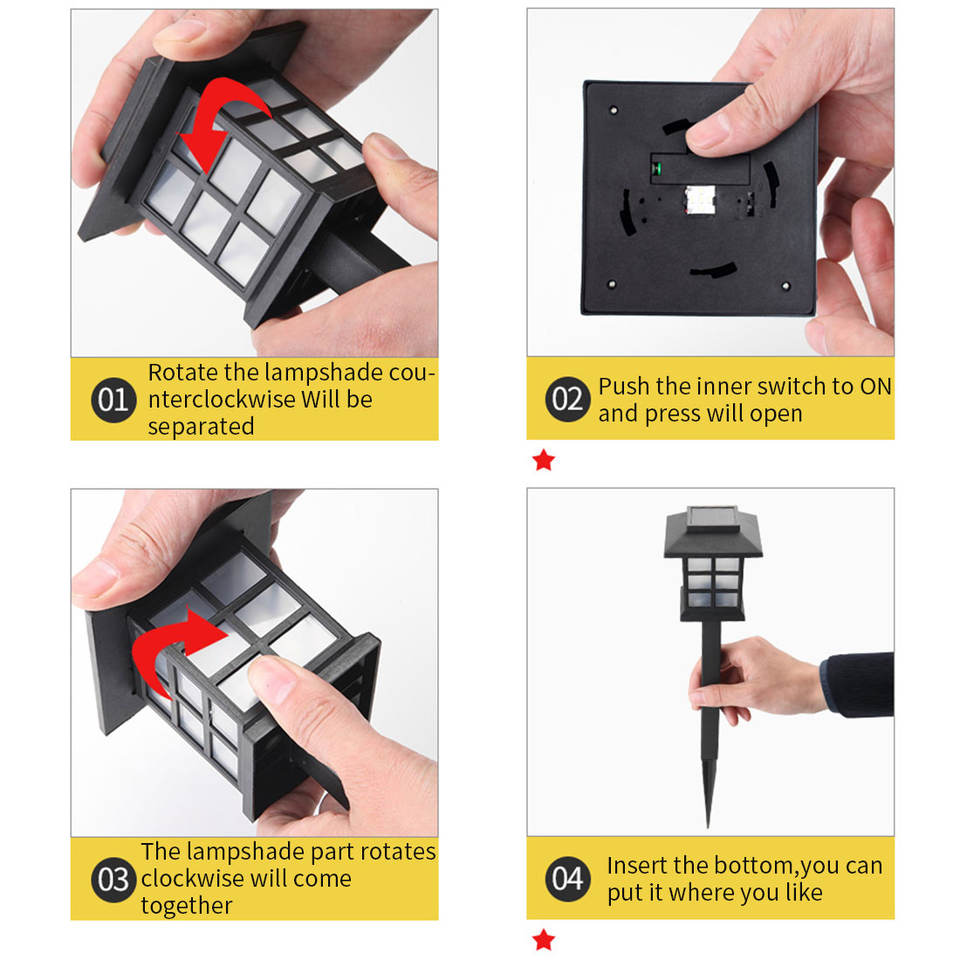 01 Rotate the lampshade counterclockwise Will be separated

02 Push the inner switch to ON and press will open

03 The lampshade part rotates clockwise will come together

04 Insert the bottom,you can put it where you like