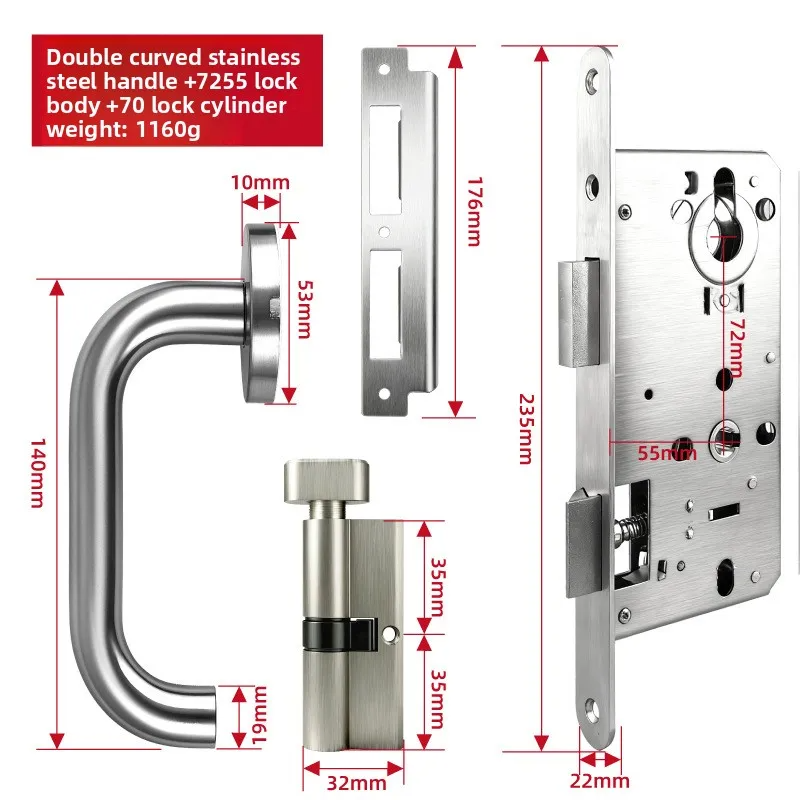 Double curved stainless steel handle +7255 lock body +70 lock cylinder weight: 1160g

10mm

53mm

140mm

19mm

176mm

35mm

35mm

32mm

235mm

72mm

55mm

22mm