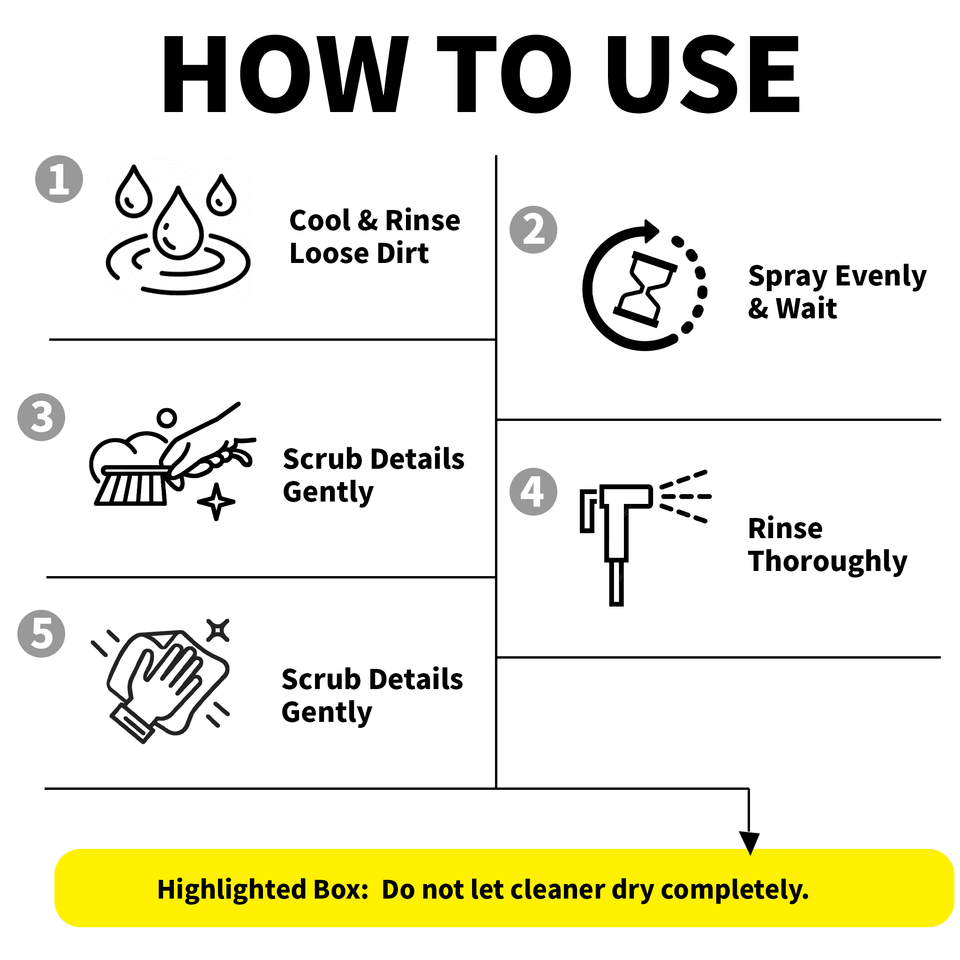 HOW TO USE

1
Cool & Rinse Loose Dirt

2
Spray Evenly & Wait

3
Scrub Details Gently

4
Rinse Thoroughly

5
Scrub Details Gently

Highlighted Box: Do not let cleaner dry completely.