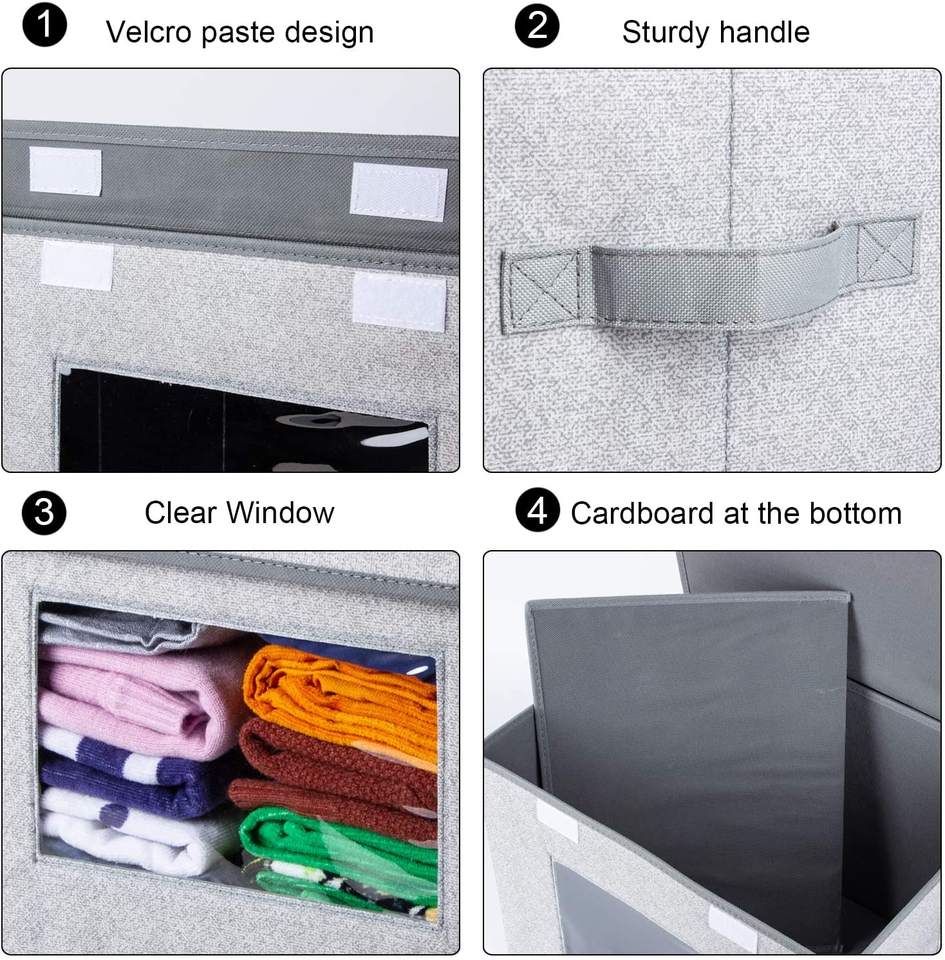 1 Velcro paste design

2 Sturdy handle

3 Clear Window

4 Cardboard at the bottom