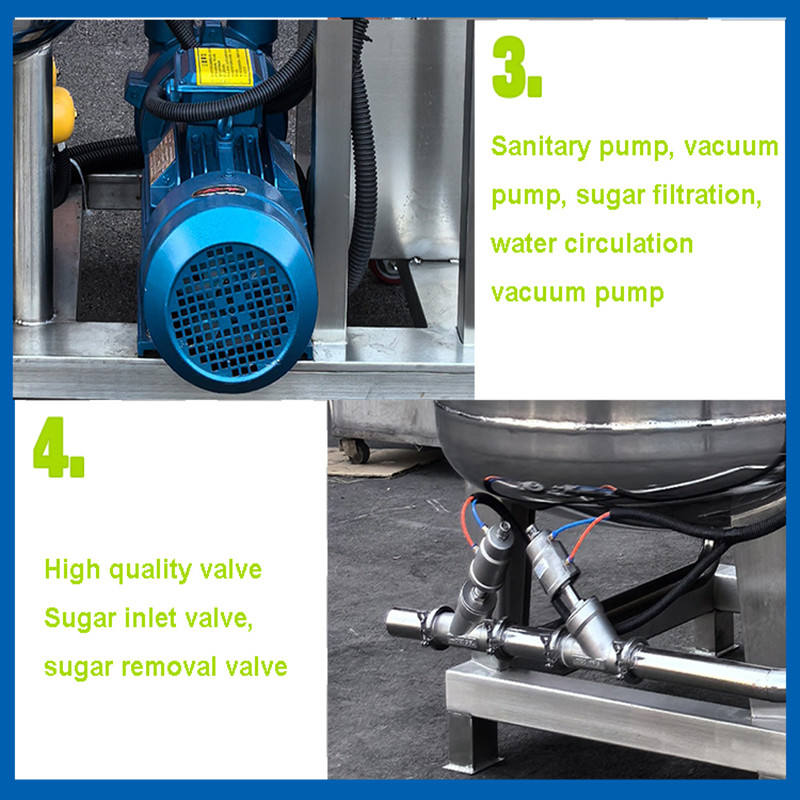 3.

Sanitary pump, vacuum pump, sugar filtration, water circulation vacuum pump

4.

High quality valve
Sugar inlet valve,
sugar removal valve