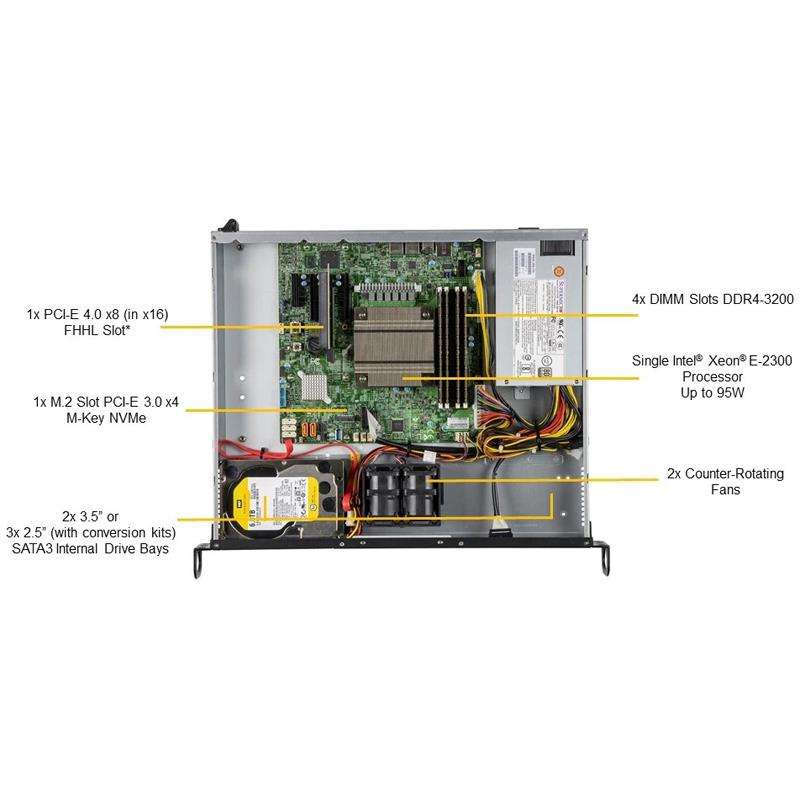 1x PCI-E 4.0 x8 (in x16)
FHHL Slot*

1x M.2 Slot PCI-E 3.0 x4
M-Key NVMe

2x 3.5" or
3x 2.5" (with conversion kits)
SATA3 Internal Drive Bays

4x DIMM Slots DDR4-3200

Single Intel® Xeon® E-2300
Processor
Up to 95W

2x Counter-Rotating
Fans