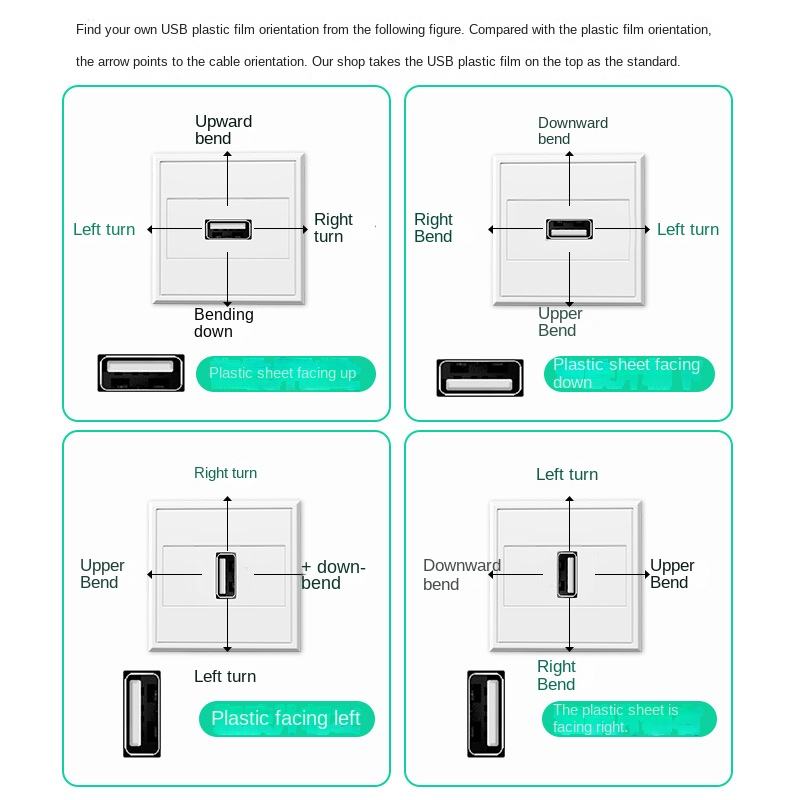 Find your own USB plastic film orientation from the following figure. Compared with the plastic film orientation, the arrow points to the cable orientation. Our shop takes the USB plastic film on the top as the standard.

Upward bend

Left turn

Right turn

Bending down

Plastic sheet facing up

Downward bend

Right Bend

Left turn

Upper Bend

Plastic sheet facing down

Right turn

Upper Bend

+ down-bend

Left turn

Plastic facing left

Left turn

Downward bend

Upper Bend

Right Bend

The plastic sheet is facing right.