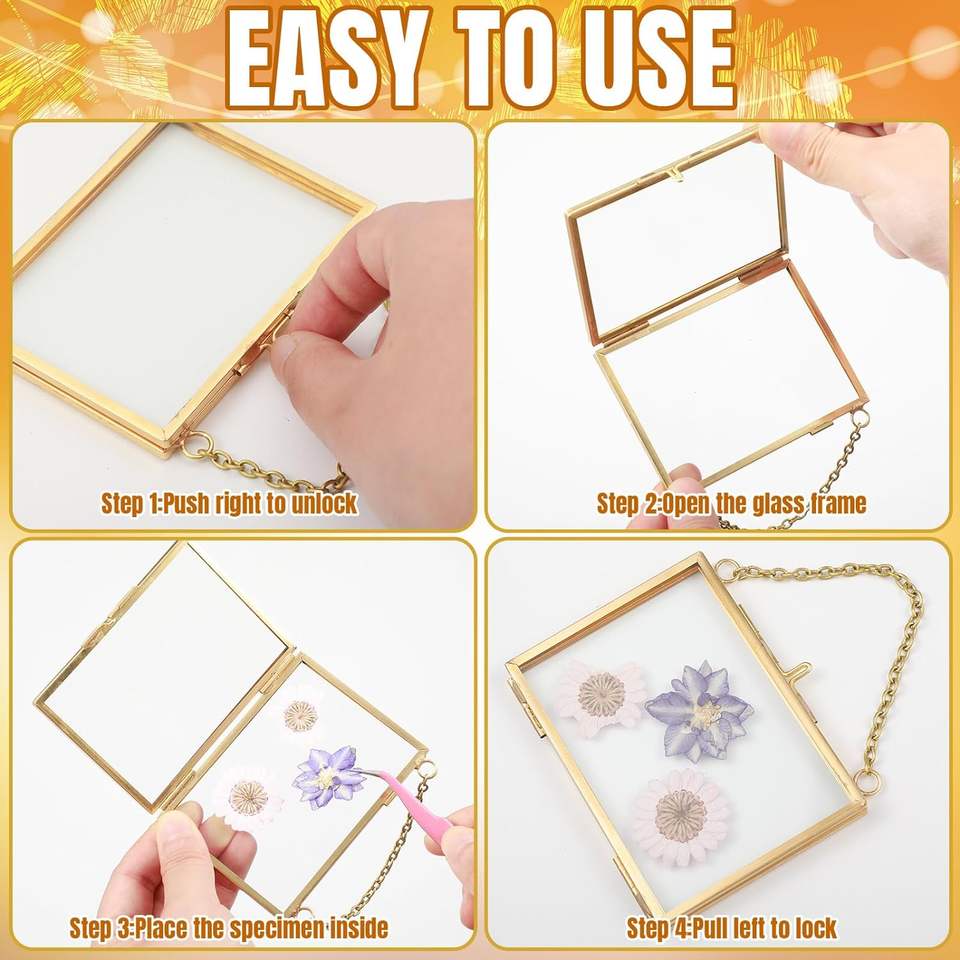 EASY TO USE

Step 1:Push right to unlock

Step 2:Open the glass frame

Step 3:Place the specimen inside

Step 4:Pull left to lock