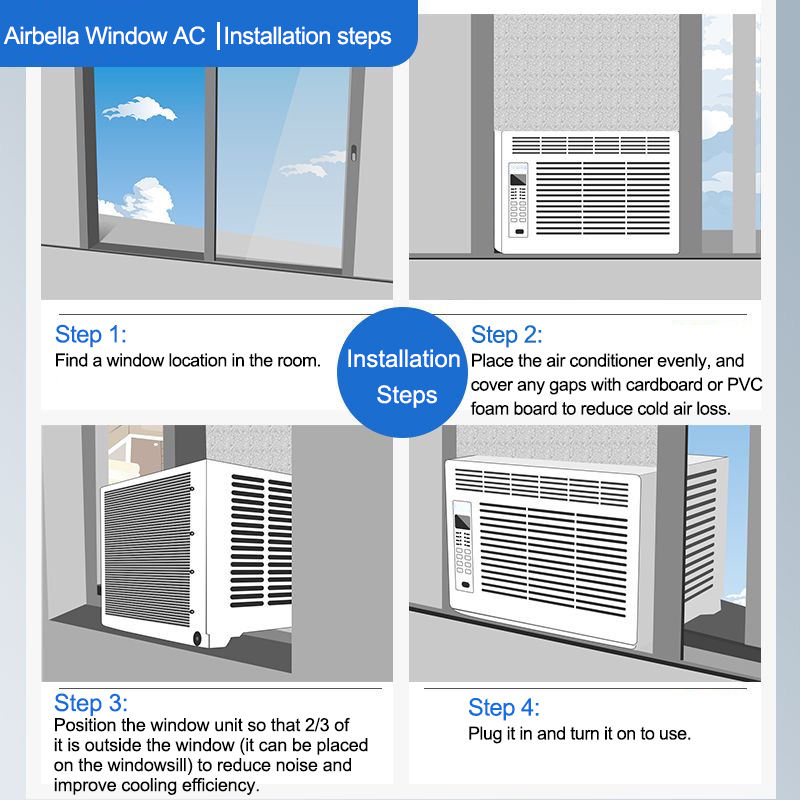 Airbella Window AC | Installation steps

Step 1:
Find a window location in the room.

Installation Steps

Step 2:
Place the air conditioner evenly, and cover any gaps with cardboard or PVC foam board to reduce cold air loss.

Step 3:
Position the window unit so that 2/3 of it is outside the window (it can be placed on the windowsill) to reduce noise and improve cooling efficiency.

Step 4:
Plug it in and turn it on to use.