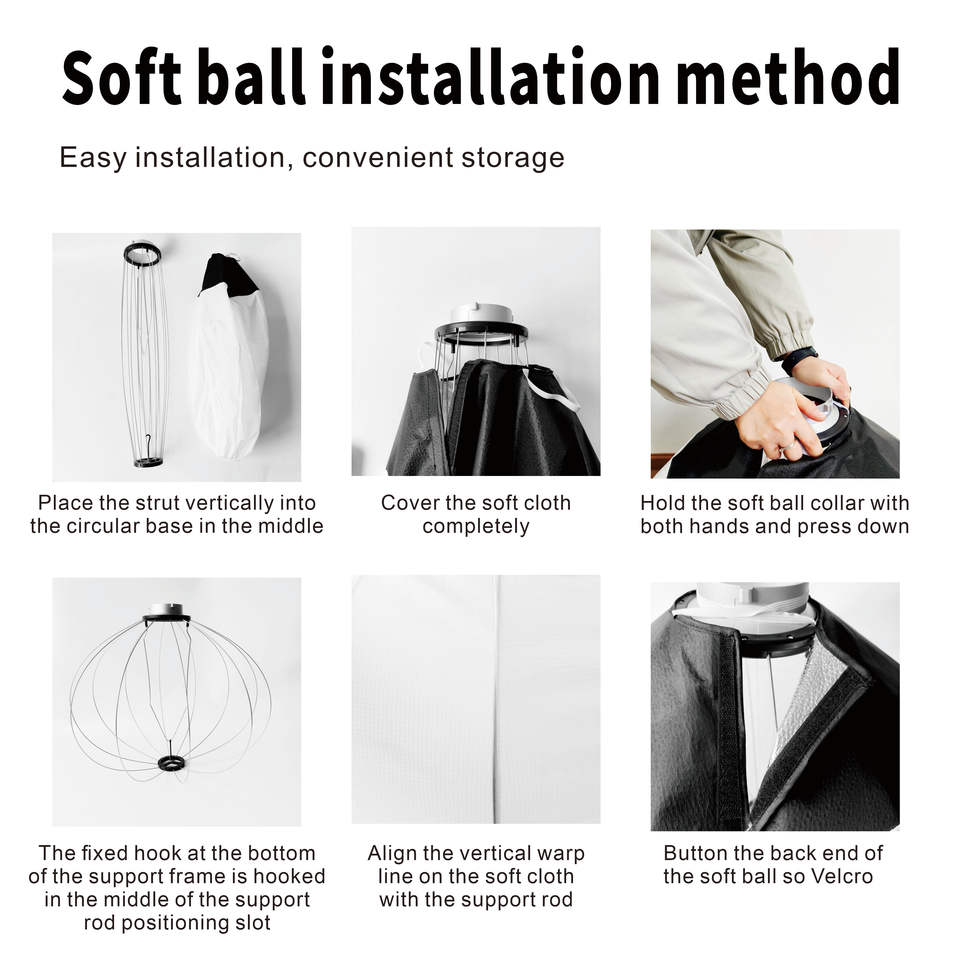 Soft ball installation method

Easy installation, convenient storage

Place the strut vertically into the circular base in the middle

Cover the soft cloth completely

Hold the soft ball collar with both hands and press down

The fixed hook at the bottom of the support frame is hooked in the middle of the support rod positioning slot

Align the vertical warp line on the soft cloth with the support rod

Button the back end of the soft ball so Velcro