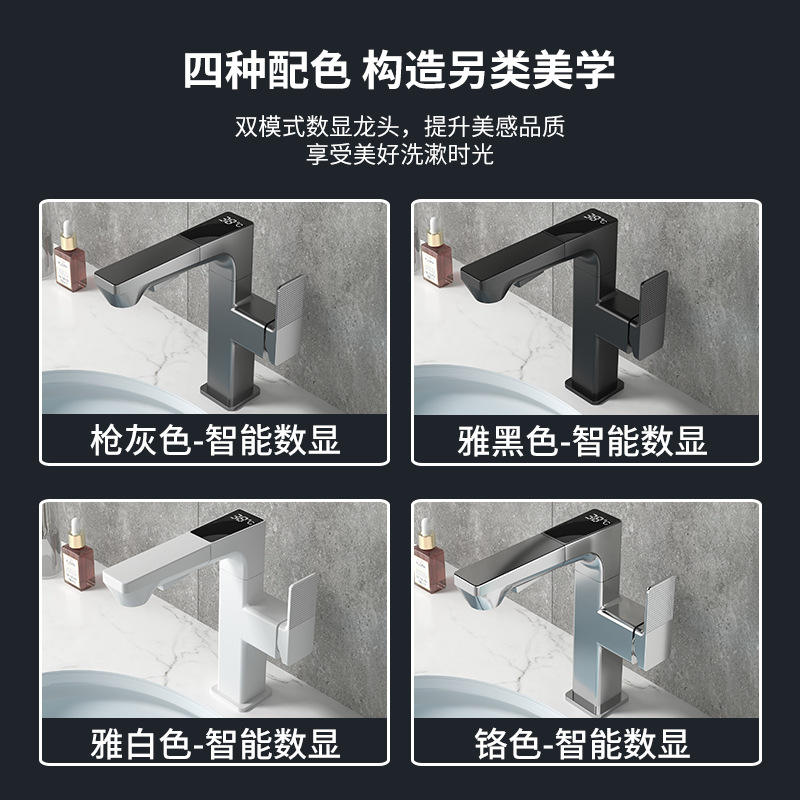 四种配色 构造另类美学

双模式数显龙头，提升美感品质
享受美好洗漱时光

38°C

枪灰色-智能数显

38°C

雅黑色-智能数显

38°C

雅白色-智能数显

38°C

铬色-智能数显