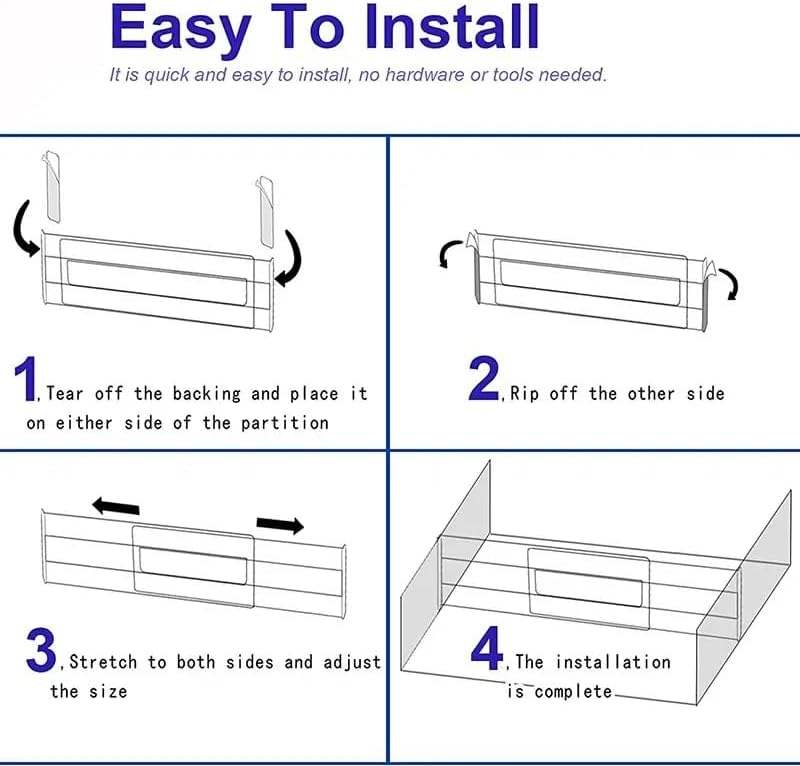 Easy To Install

It is quick and easy to install, no hardware or tools needed.

1, Tear off the backing and place it on either side of the partition

2, Rip off the other side

3, Stretch to both sides and adjust the size

4, The installation is complete