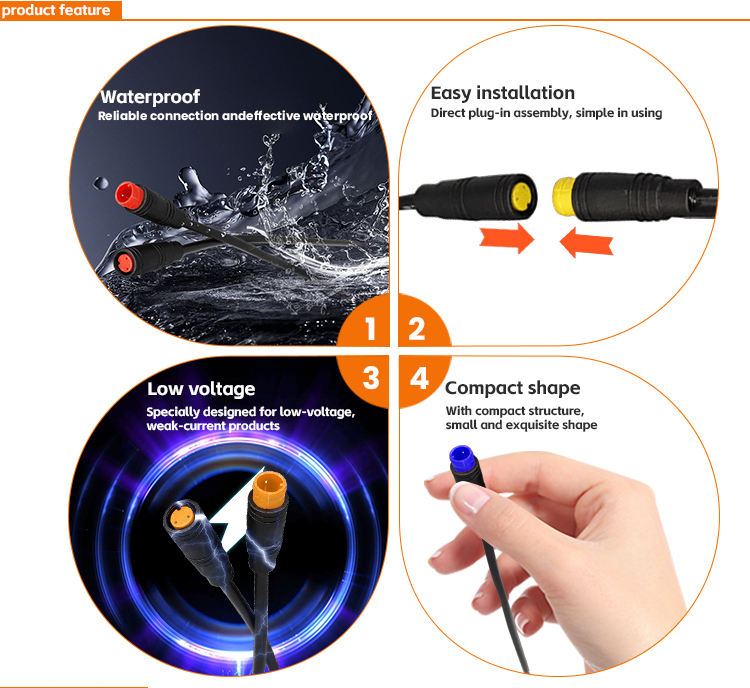 product feature

Waterproof
Reliable connection andeffective waterproof

Easy installation
Direct plug-in assembly, simple in using

1 2

3 4

Low voltage
Specially designed for low-voltage, weak-current products

Compact shape
With compact structure, small and exquisite shape