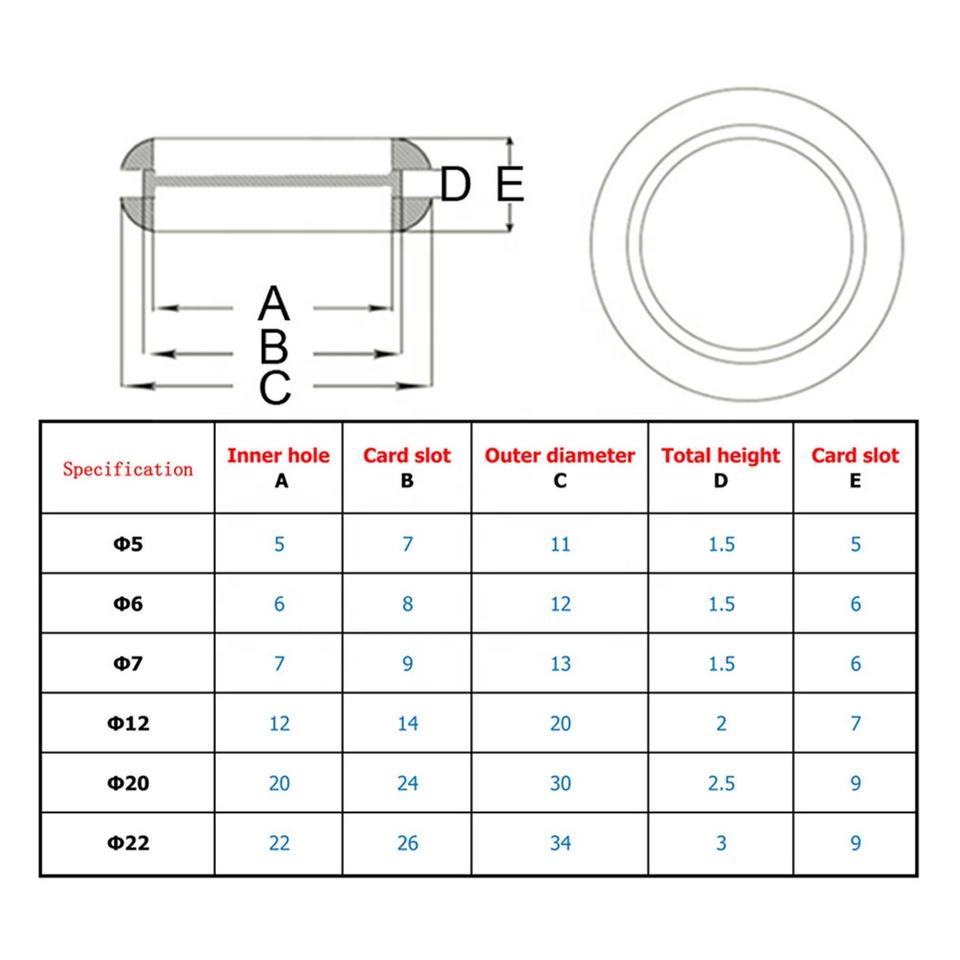 D E

A
B
C

| Specification | Inner hole A | Card slot B | Outer diameter C | Total height D | Card slot E |
|---|---|---|---|---|---|
| Φ5 | 5 | 7 | 11 | 1.5 | 5 |
| Φ6 | 6 | 8 | 12 | 1.5 | 6 |
| Φ7 | 7 | 9 | 13 | 1.5 | 6 |
| Φ12 | 12 | 14 | 20 | 2 | 7 |
| Φ20 | 20 | 24 | 30 | 2.5 | 9 |
| Φ22 | 22 | 26 | 34 | 3 | 9 |