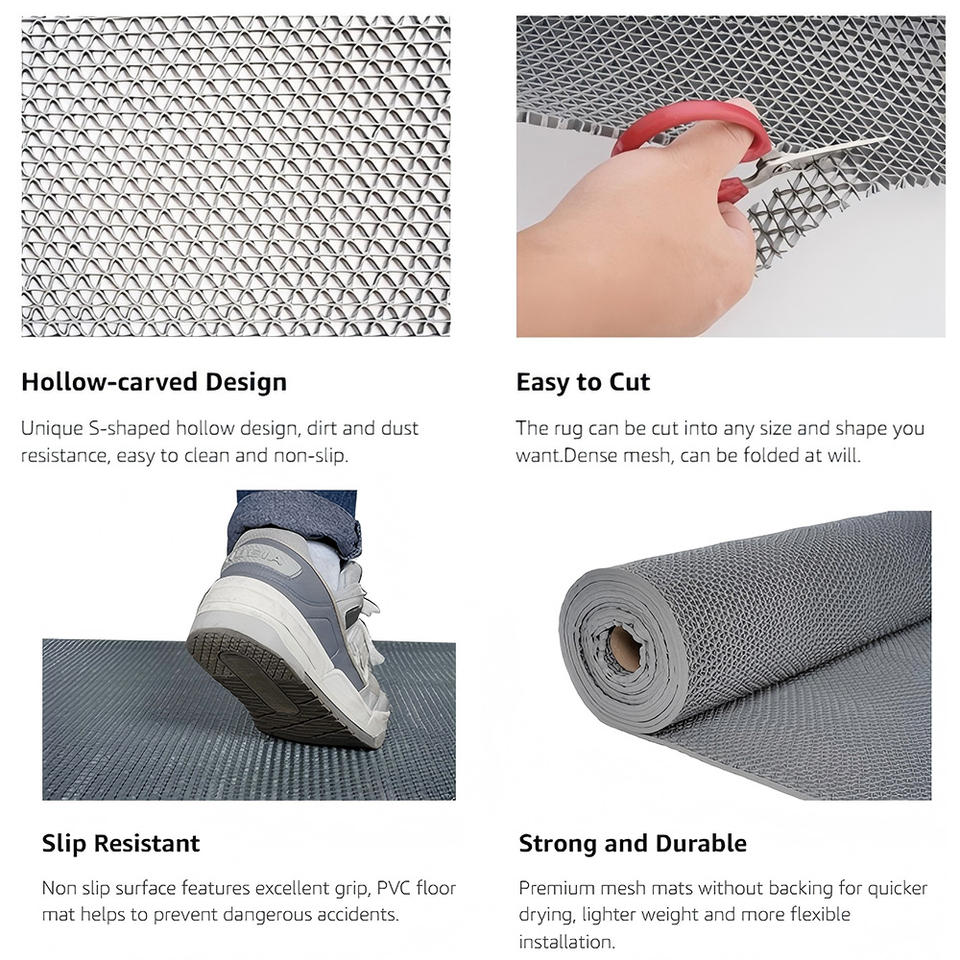 Hollow-carved Design

Unique S-shaped hollow design, dirt and dust resistance, easy to clean and non-slip.

Easy to Cut

The rug can be cut into any size and shape you want.Dense mesh, can be folded at will.

Slip Resistant

Non slip surface features excellent grip, PVC floor mat helps to prevent dangerous accidents.

Strong and Durable

Premium mesh mats without backing for quicker drying, lighter weight and more flexible installation.