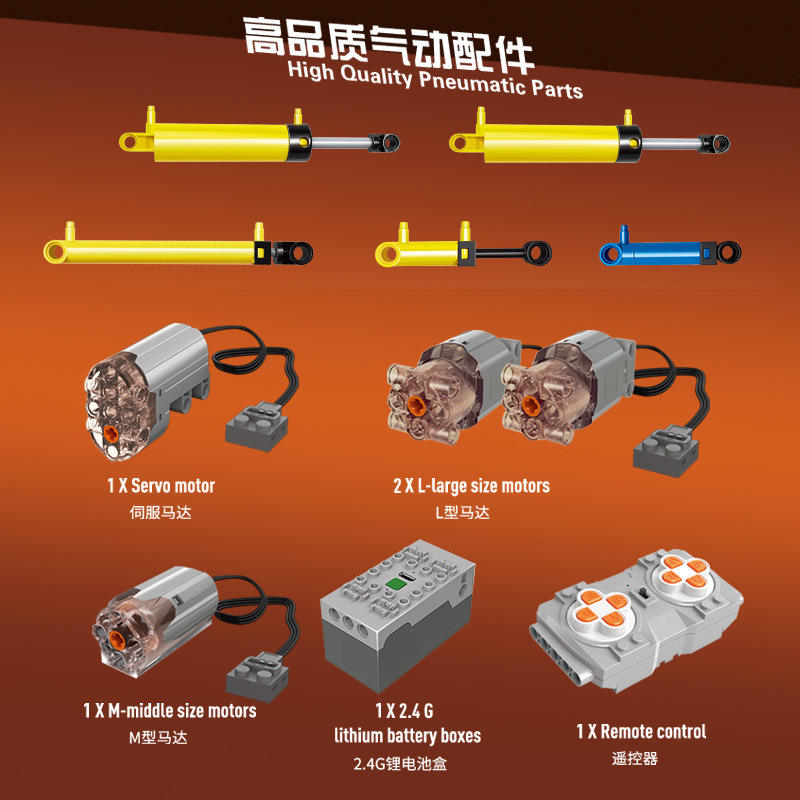 高品质气动配件
High Quality Pneumatic Parts

1 X Servo motor
伺服马达

2 X L-large size motors
L型马达

1 X M-middle size motors
M型马达

1 X 2.4 G
lithium battery boxes
2.4G锂电池盒

1 X Remote control
遥控器