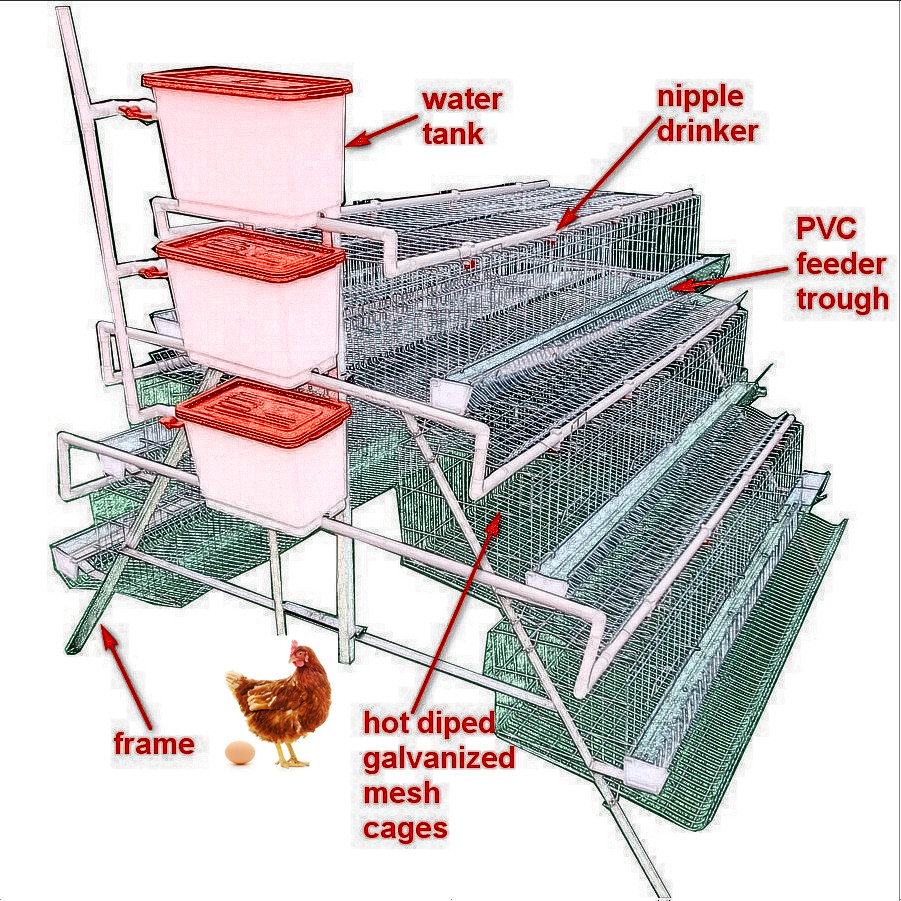 water tank

nipple drinker

PVC feeder trough

frame

hot diped galvanized mesh cages