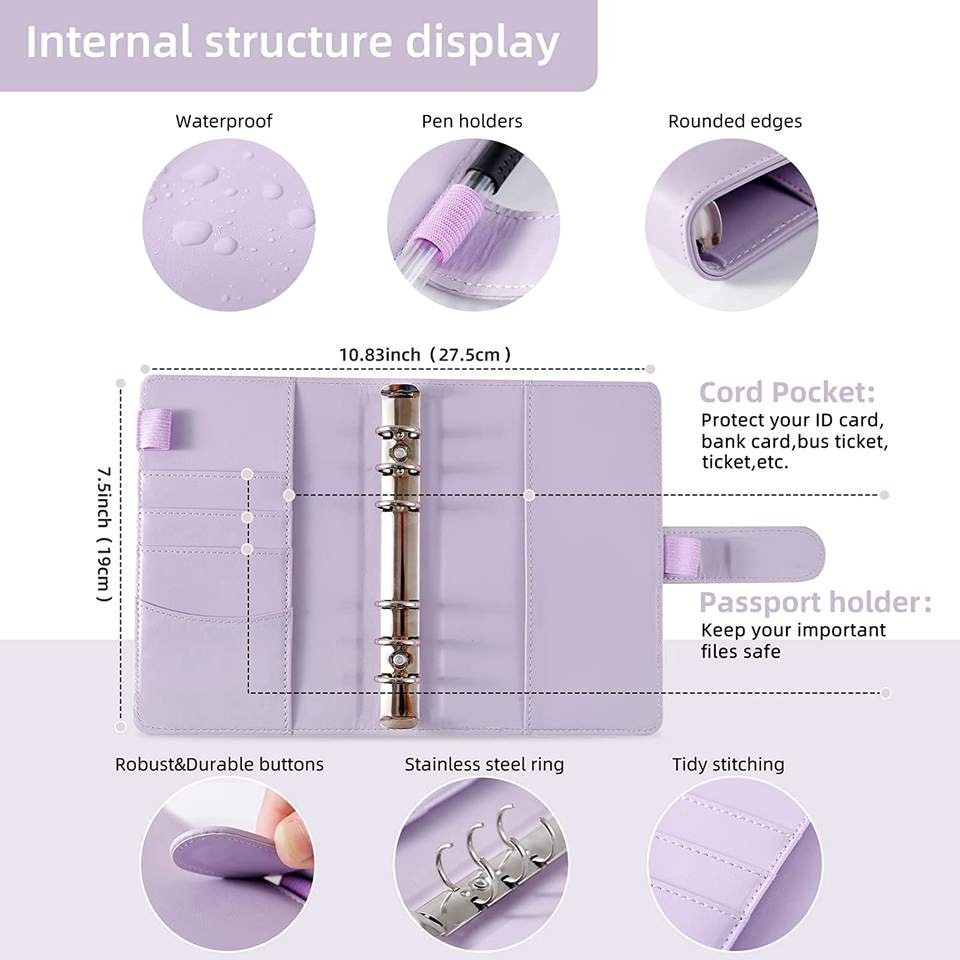 Internal structure display

Waterproof

Pen holders

Rounded edges

10.83inch（27.5cm）

7.5inch（19cm）

Cord Pocket:
Protect your ID card, bank card,bus ticket, ticket,etc.

Passport holder:
Keep your important files safe

Robust&Durable buttons

Stainless steel ring

Tidy stitching