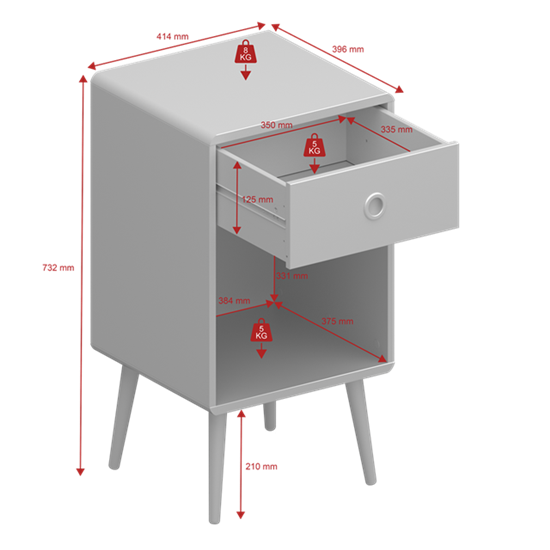 414 mm
396 mm
8 KG
350 mm
335 mm
5 KG
125 mm
732 mm
331 mm
384 mm
375 mm
5 KG
210 mm