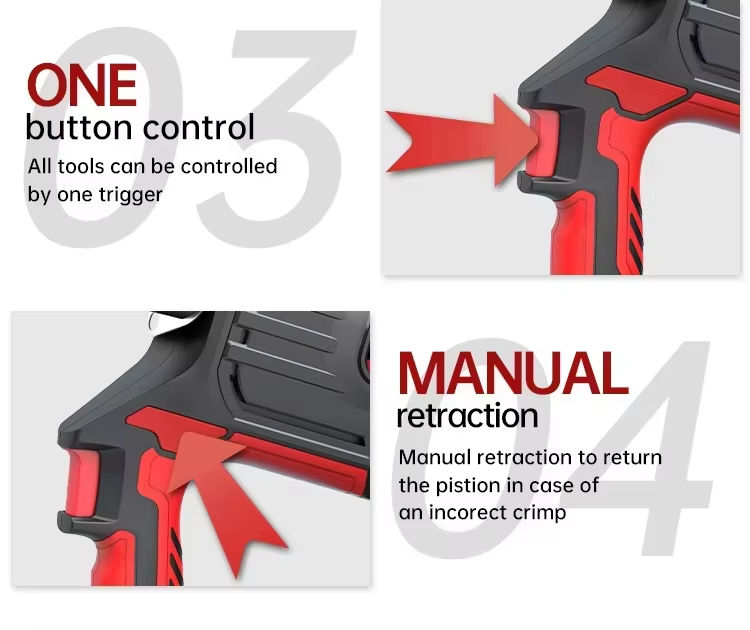 03

ONE
button control
All tools can be controlled by one trigger

04

MANUAL
retraction
Manual retraction to return the pistion in case of an incorect crimp