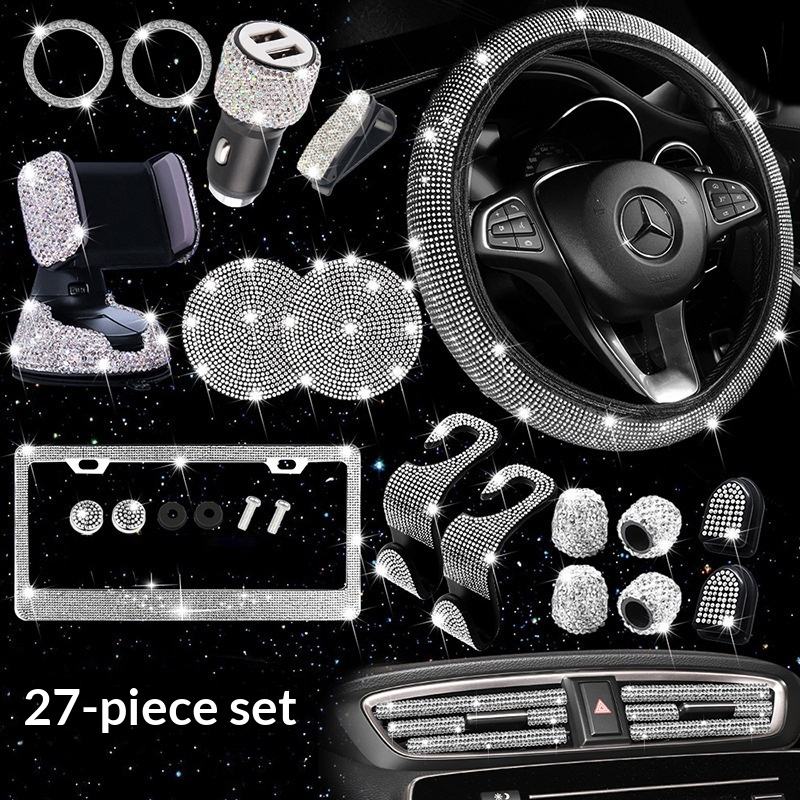 27-piece set