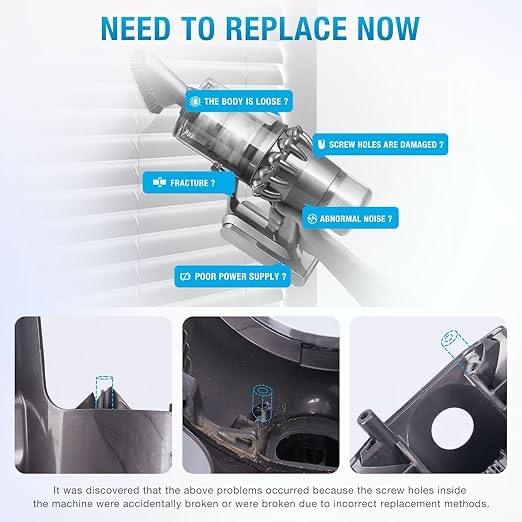 NEED TO REPLACE NOW

THE BODY IS LOOSE ?

SCREW HOLES ARE DAMAGED ?

FRACTURE ?

ABNORMAL NOISE ?

POOR POWER SUPPLY ?

It was discovered that the above problems occurred because the screw holes inside the machine were accidentally broken or were broken due to incorrect replacement methods.