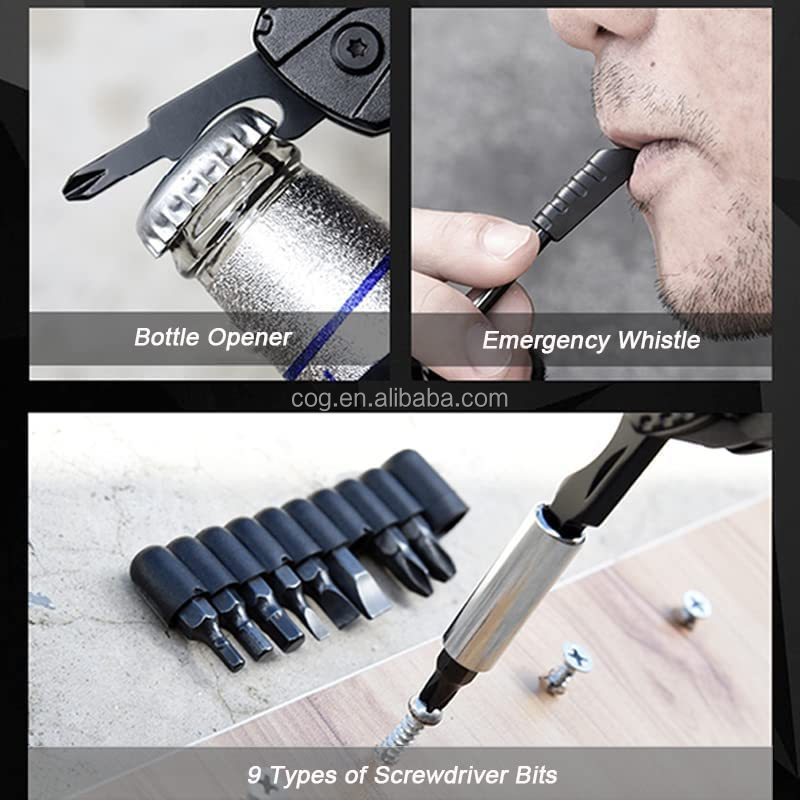 Bottle Opener

Emergency Whistle

cog.en.alibaba.com

9 Types of Screwdriver Bits